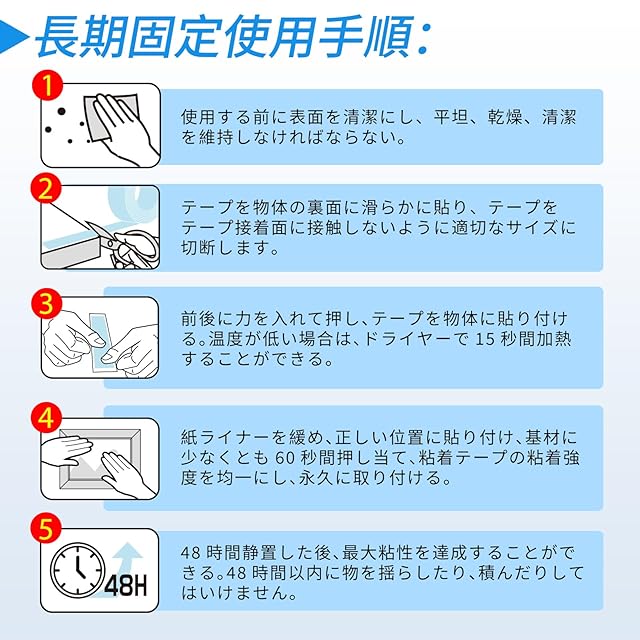 長期固定使用手順:

1

使用する前に表面を清潔にし、平坦、乾燥、清潔を維持しなければならない。

2

テープを物体の裏面に滑らかに貼り、テープをテープ接着面に接触しないように適切なサイズに切断します。

3

前後に力を入れて押し、テープを物体に貼り付ける。温度が低い場合は、ドライヤーで 15 秒間加熱することができる。

4

紙ライナーを緩め、正しい位置に貼り付け、基材に少なくとも 60 秒間押し当て、粘着テープの粘着強度を均一にし、永久に取り付ける。

5

48H

48 時間静置した後、最大粘性を達成することができる。48 時間以内に物を揺らしたり、積んだりしてはいけません。