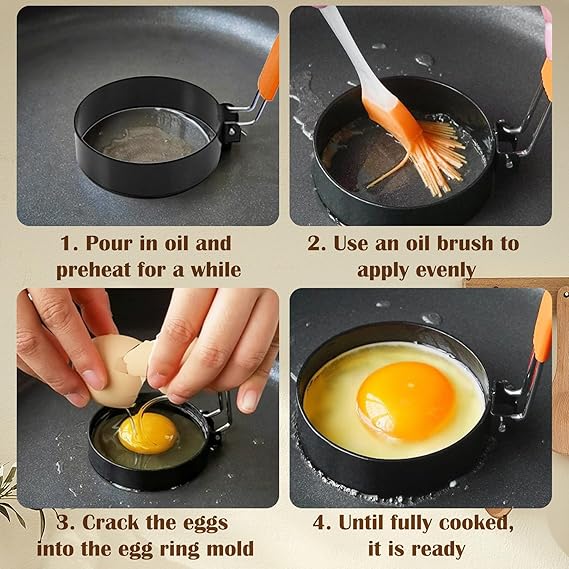 1. Pour in oil and preheat for a while

2. Use an oil brush to apply evenly

3. Crack the eggs into the egg ring mold

4. Until fully cooked, it is ready