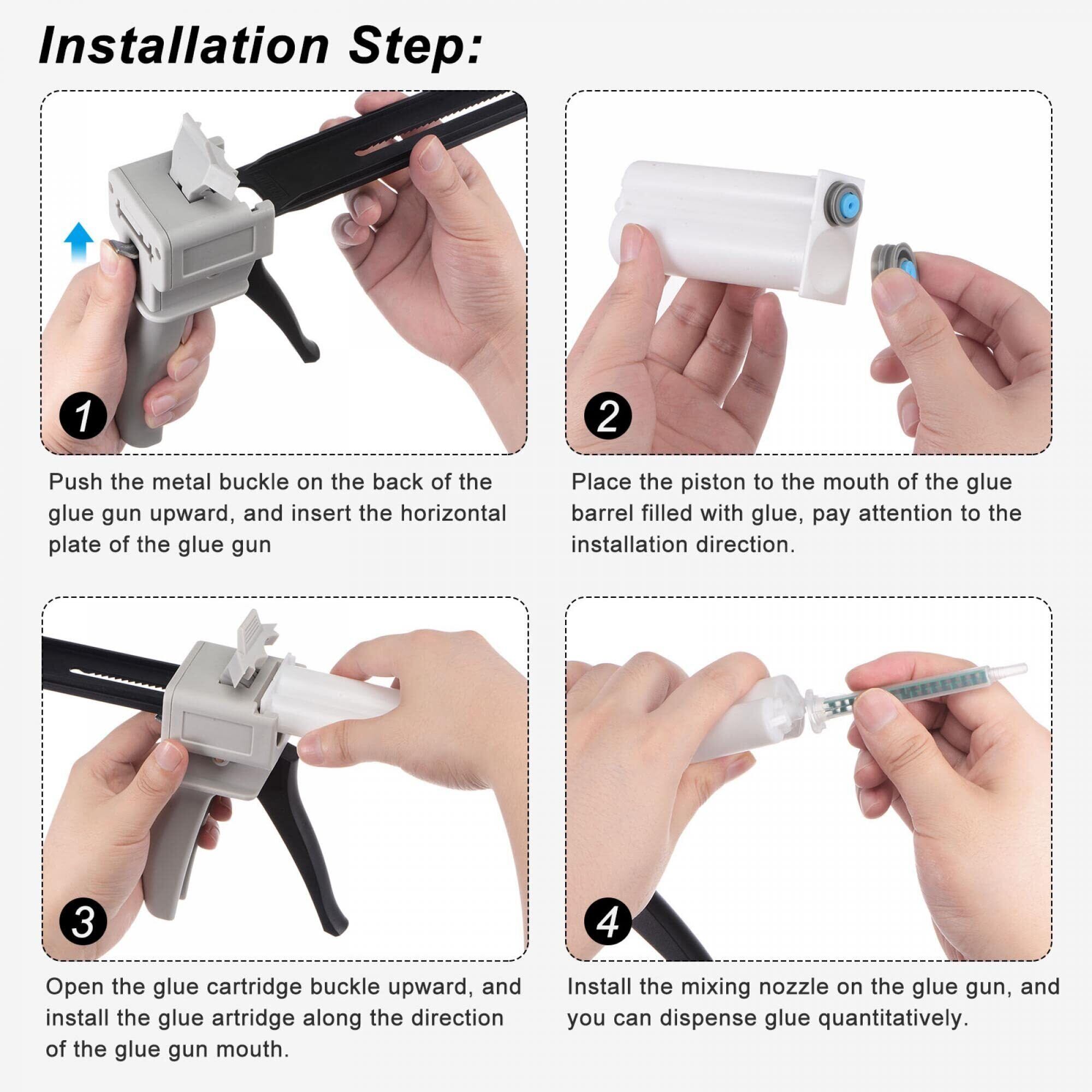 Installation Step:

1

Push the metal buckle on the back of the glue gun upward, and insert the horizontal plate of the glue gun

2

Place the piston to the mouth of the glue barrel filled with glue, pay attention to the installation direction.

3

Open the glue cartridge buckle upward, and install the glue artridge along the direction of the glue gun mouth.

4

Install the mixing nozzle on the glue gun, and you can dispense glue quantitatively.