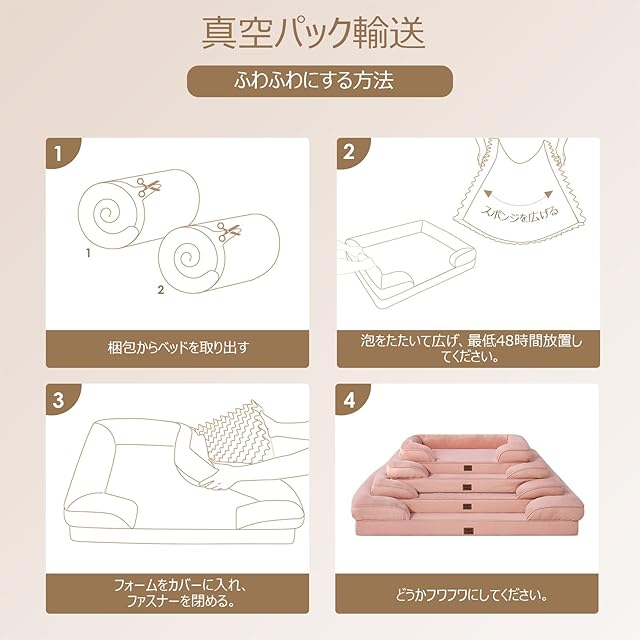 真空パック輸送

ふわふわにする方法

1

1

2

梱包からベッドを取り出す

2

スポンジを広げる

泡をたたいて広げ、最低48時間放置してください。

3

フォームをカバーに入れ、ファスナーを閉める。

4

どうかフワフワにしてください。