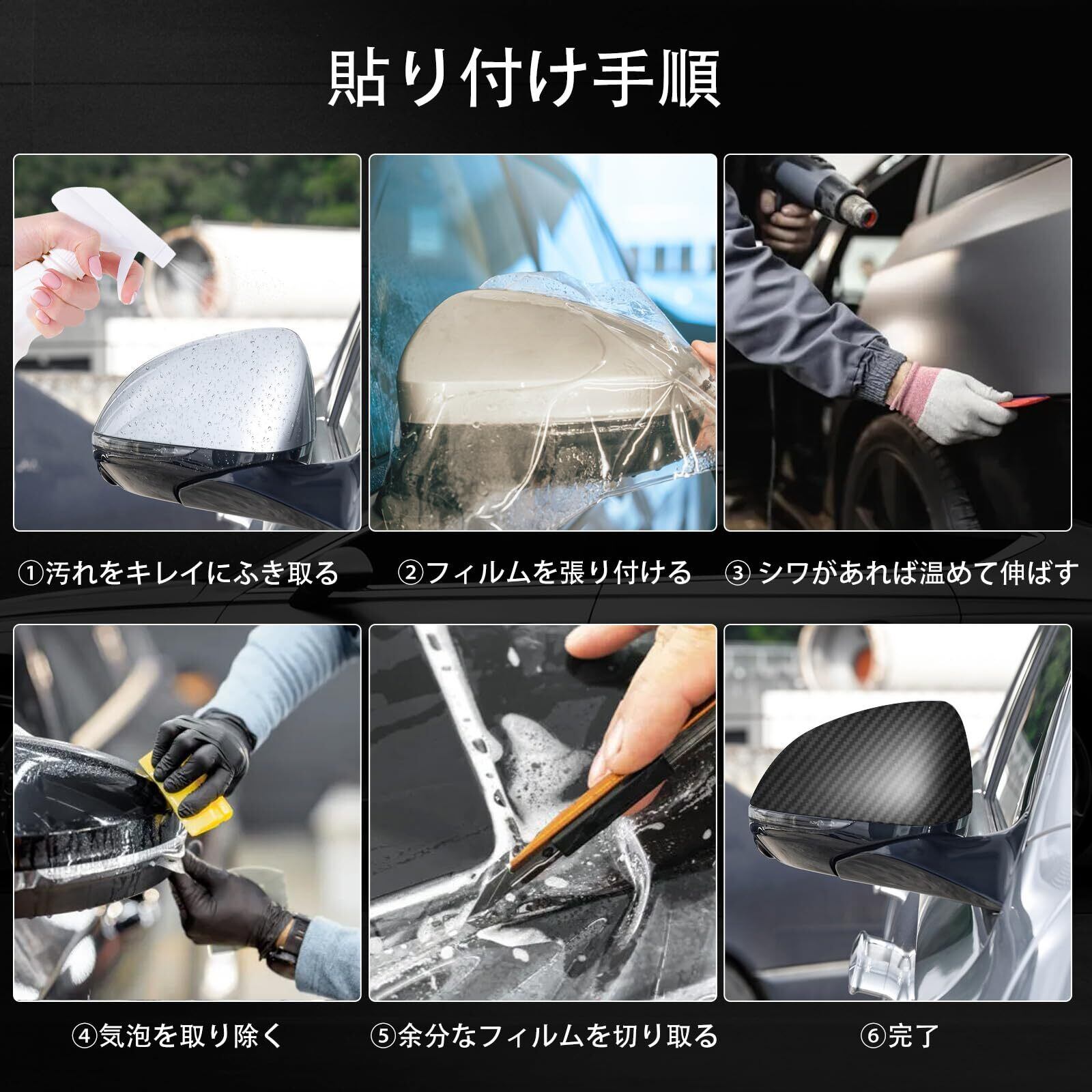 貼り付け手順

①汚れをキレイにふき取る

②フィルムを張り付ける

③ シワがあれば温めて伸ばす

④気泡を取り除く

⑤余分なフィルムを切り取る

⑥完了