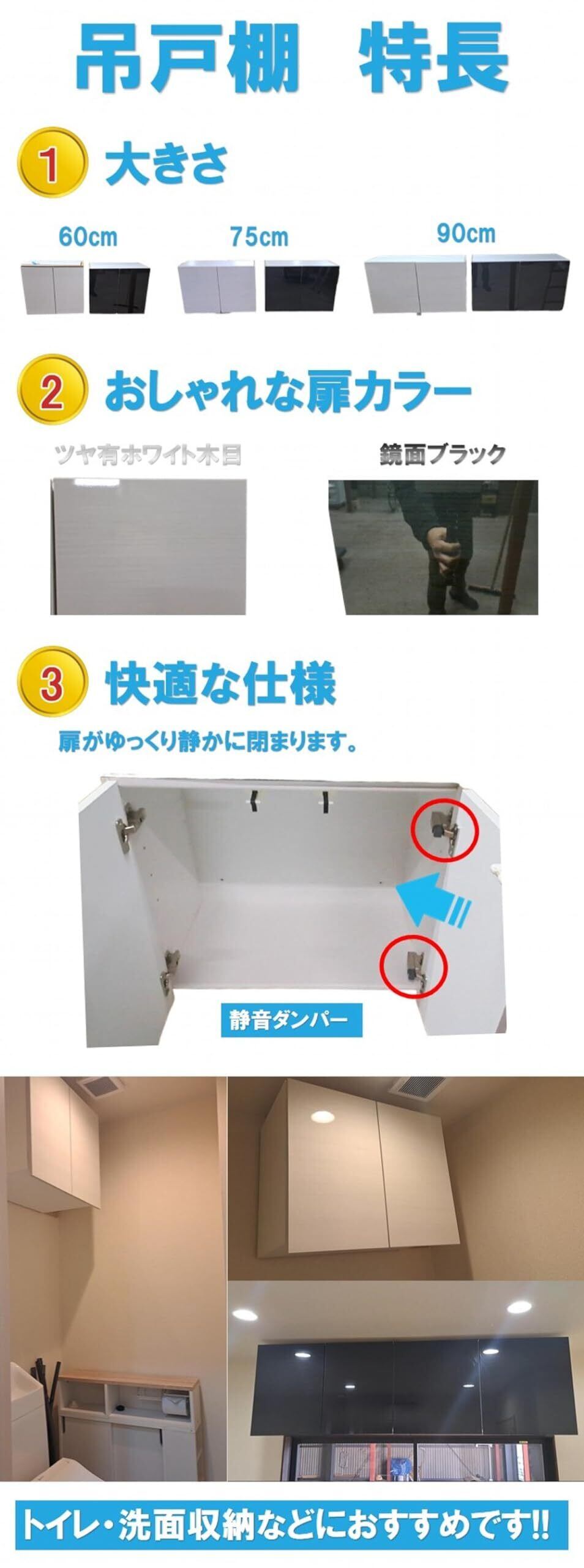 吊戸棚　特長

1 大きさ

60cm

75cm

90cm

2 おしゃれな扉カラー

ツヤ有ホワイト木目

鏡面ブラック

3 快適な仕様

扉がゆっくり静かに閉まります。

静音ダンパー

トイレ・洗面収納などにおすすめです!!