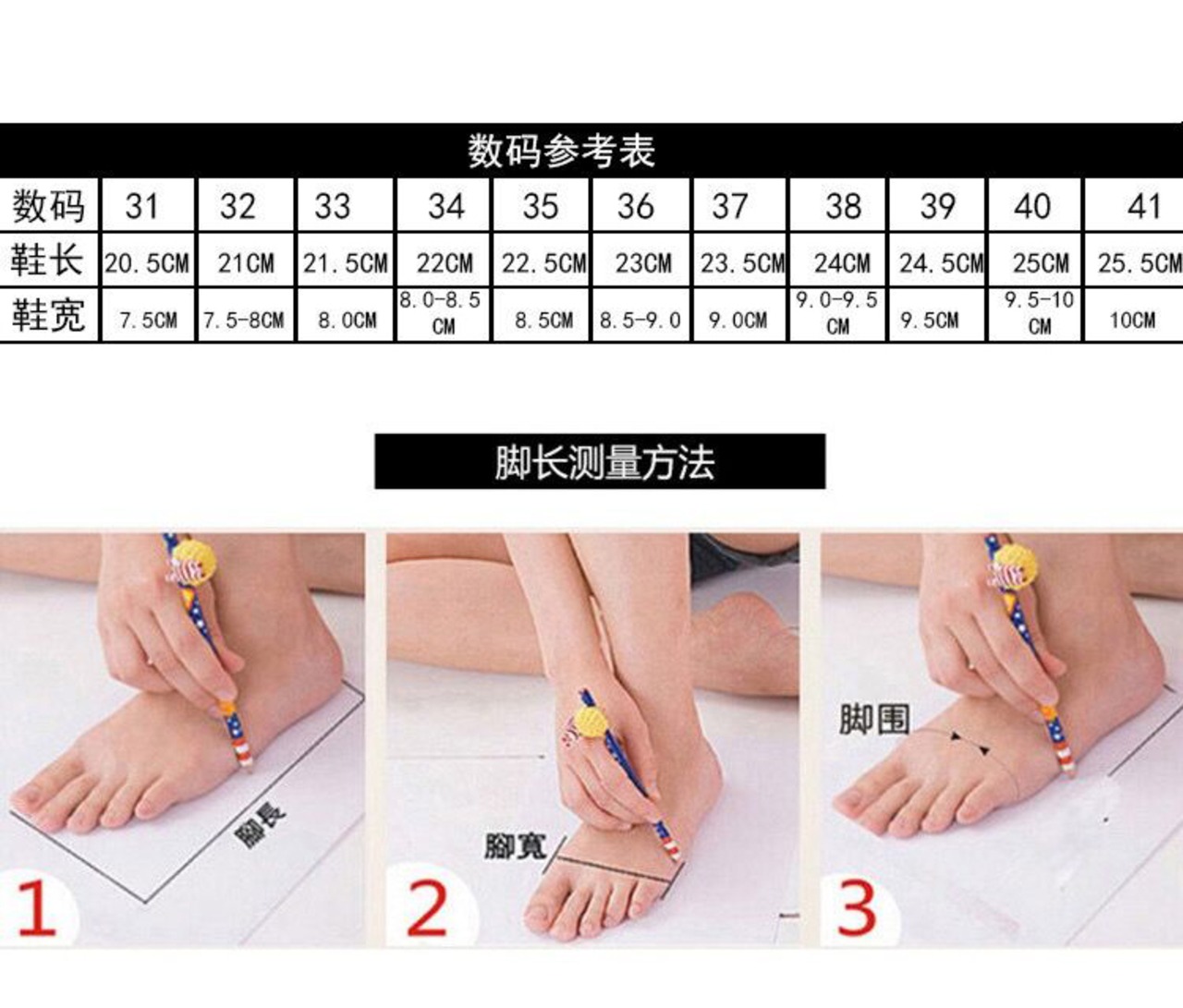 数码参考表

| 数码 | 31 | 32 | 33 | 34 | 35 | 36 | 37 | 38 | 39 | 40 | 41 |
|---|---|---|---|---|---|---|---|---|---|---|---|
| 鞋长 | 20.5CM | 21CM | 21.5CM | 22CM | 22.5CM | 23CM | 23.5CM | 24CM | 24.5CM | 25CM | 25.5CM |
| 鞋宽 | 7.5CM | 7.5-8CM | 8.0CM | 8.0-8.5 CM | 8.5CM | 8.5-9.0 | 9.0CM | 9.0-9.5 CM | 9.5CM | 9.5-10 CM | 10CM |

脚长测量方法

腳長
1

腳寬
2

脚围
3