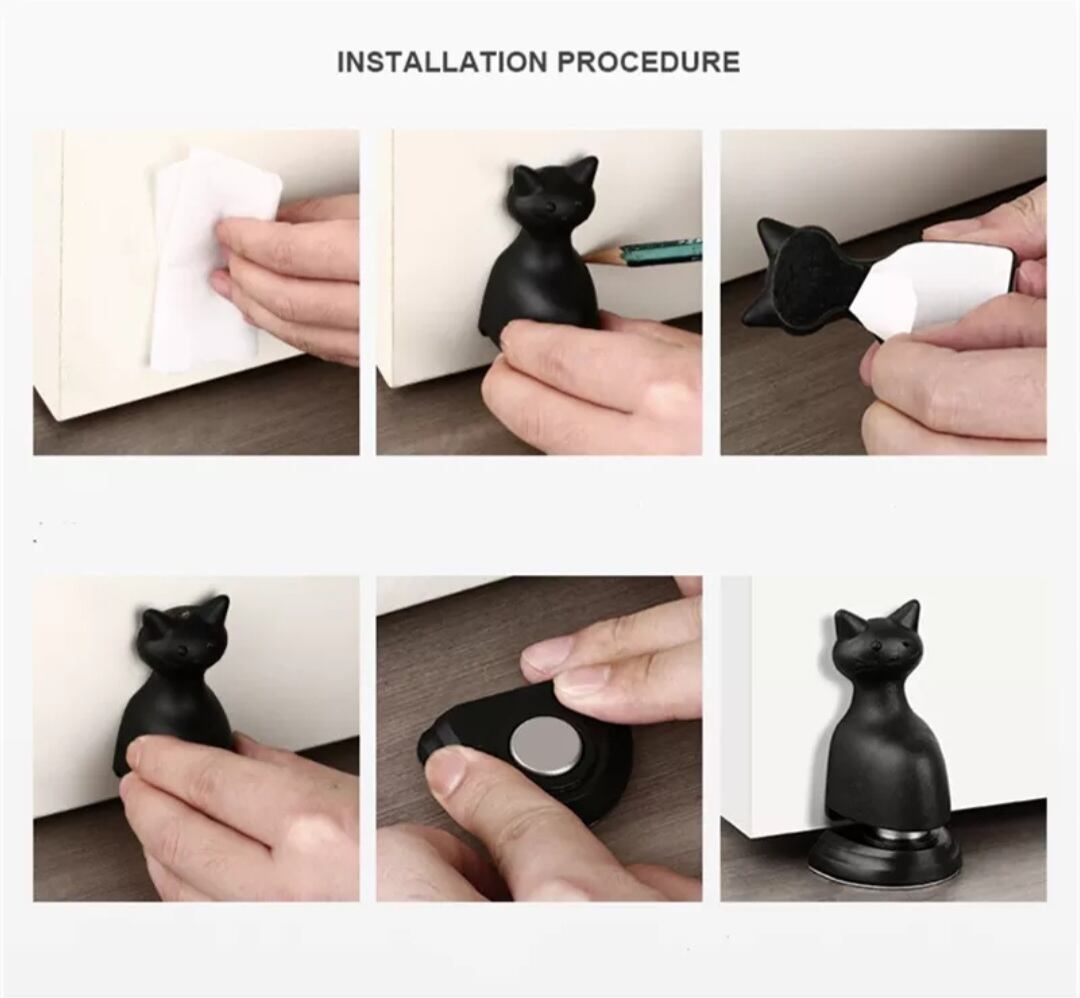 INSTALLATION PROCEDURE