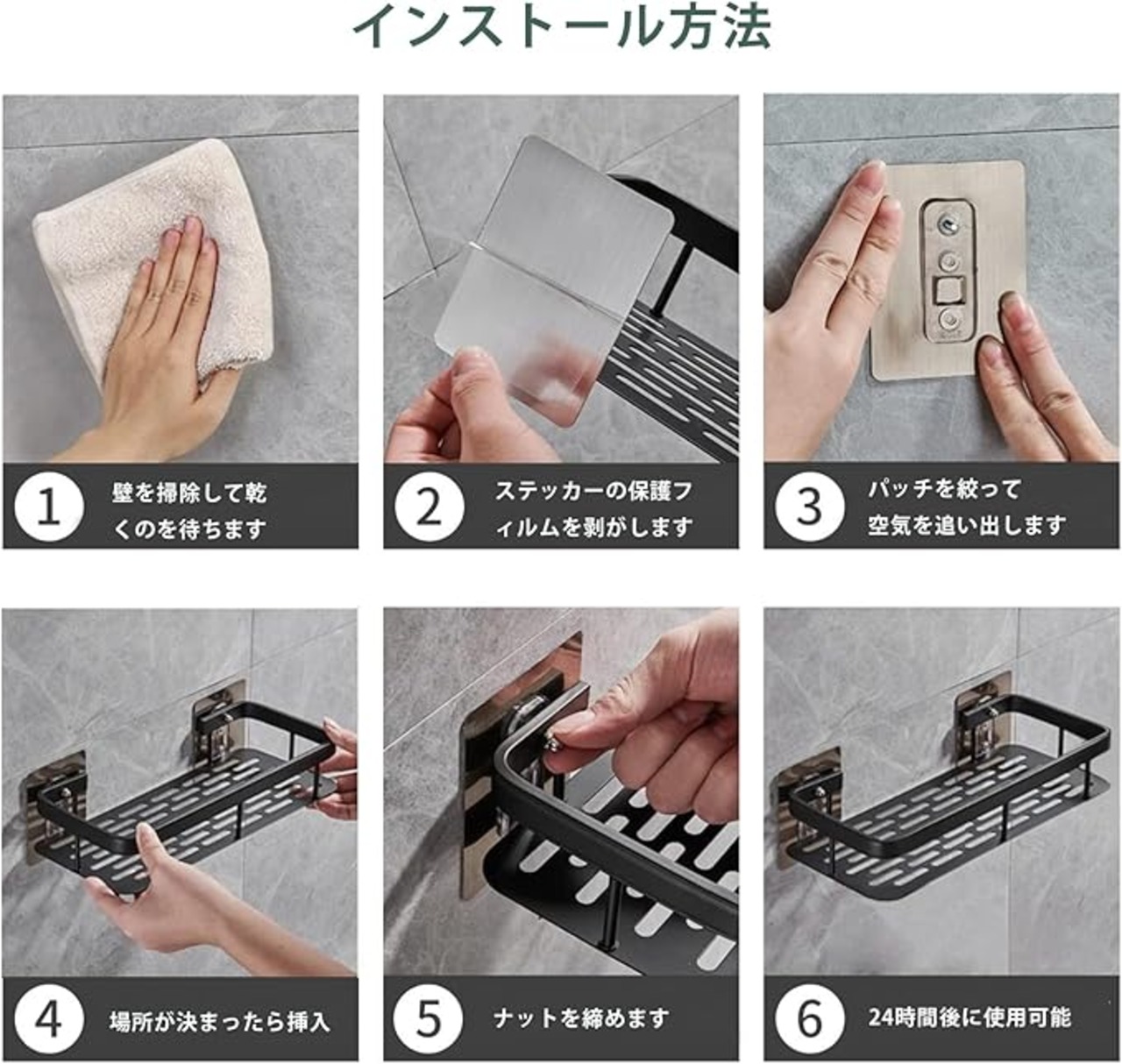 インストール方法

1 壁を掃除して乾くのを待ちます

2 ステッカーの保護フィルムを剥がします

3 パッチを絞って空気を追い出します

4 場所が決まったら挿入

5 ナットを締めます

6 24時間後に使用可能