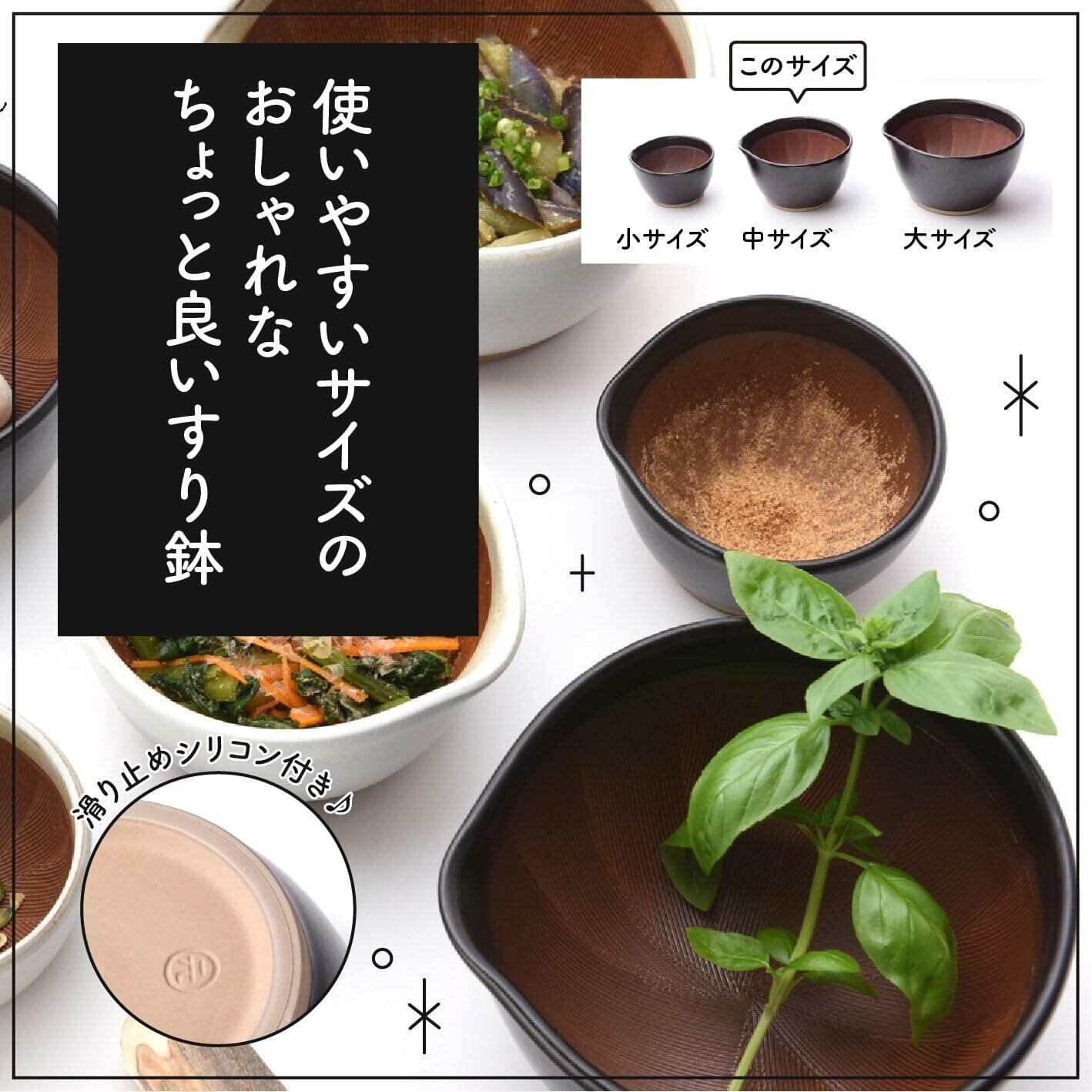 使いやすいサイズの
おしゃれな
ちょっと良いすり鉢

このサイズ

小サイズ　中サイズ　大サイズ

滑り止めシリコン付き♪