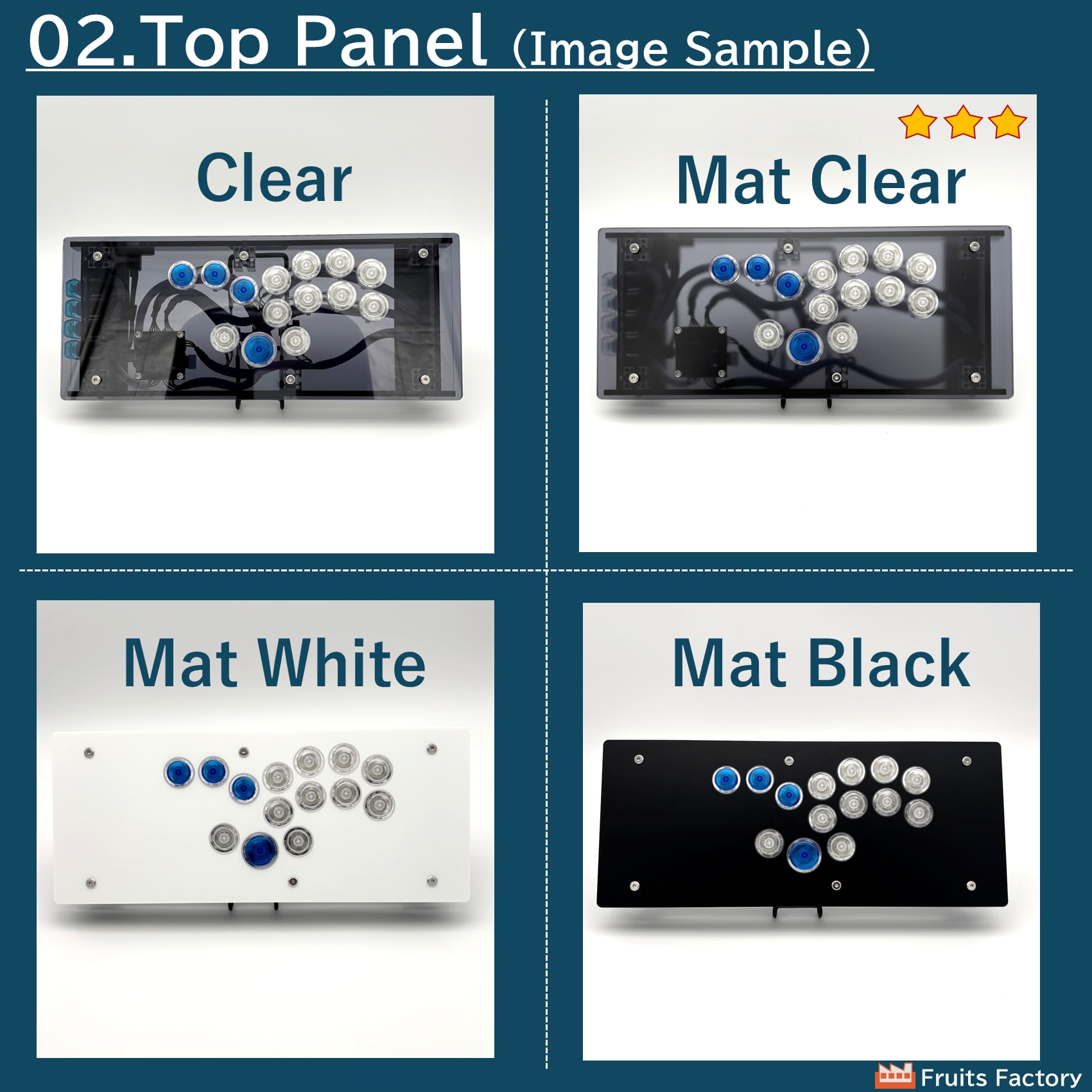 02.Top Panel (Image Sample)

Clear

Mat Clear

Mat White

Mat Black

Fruits Factory