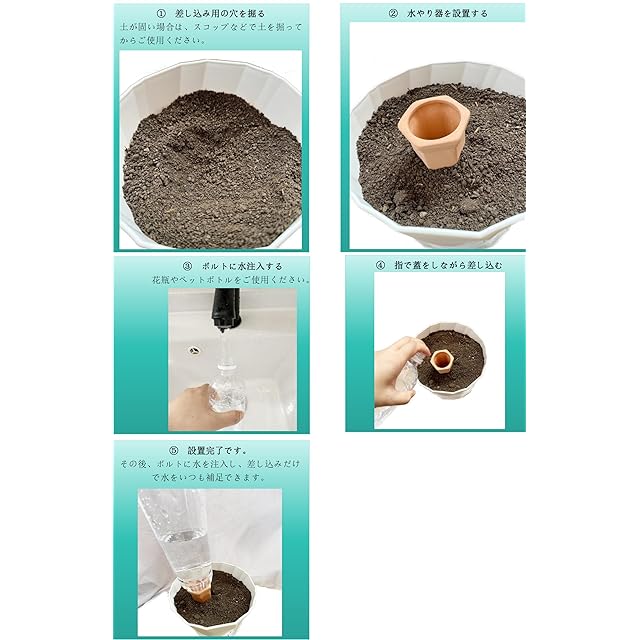 ① 差し込み用の穴を掘る
土が固い場合は、スコップなどで土を掘ってからご使用ください。

② 水やり器を設置する

③ ボルトに水注入する
花瓶やペットボトルをご使用ください。

④ 指で蓋をしながら差し込む

⑤ 設置完了です。
その後、ボルトに水を注入し、差し込みだけで水をいつも補足できます。