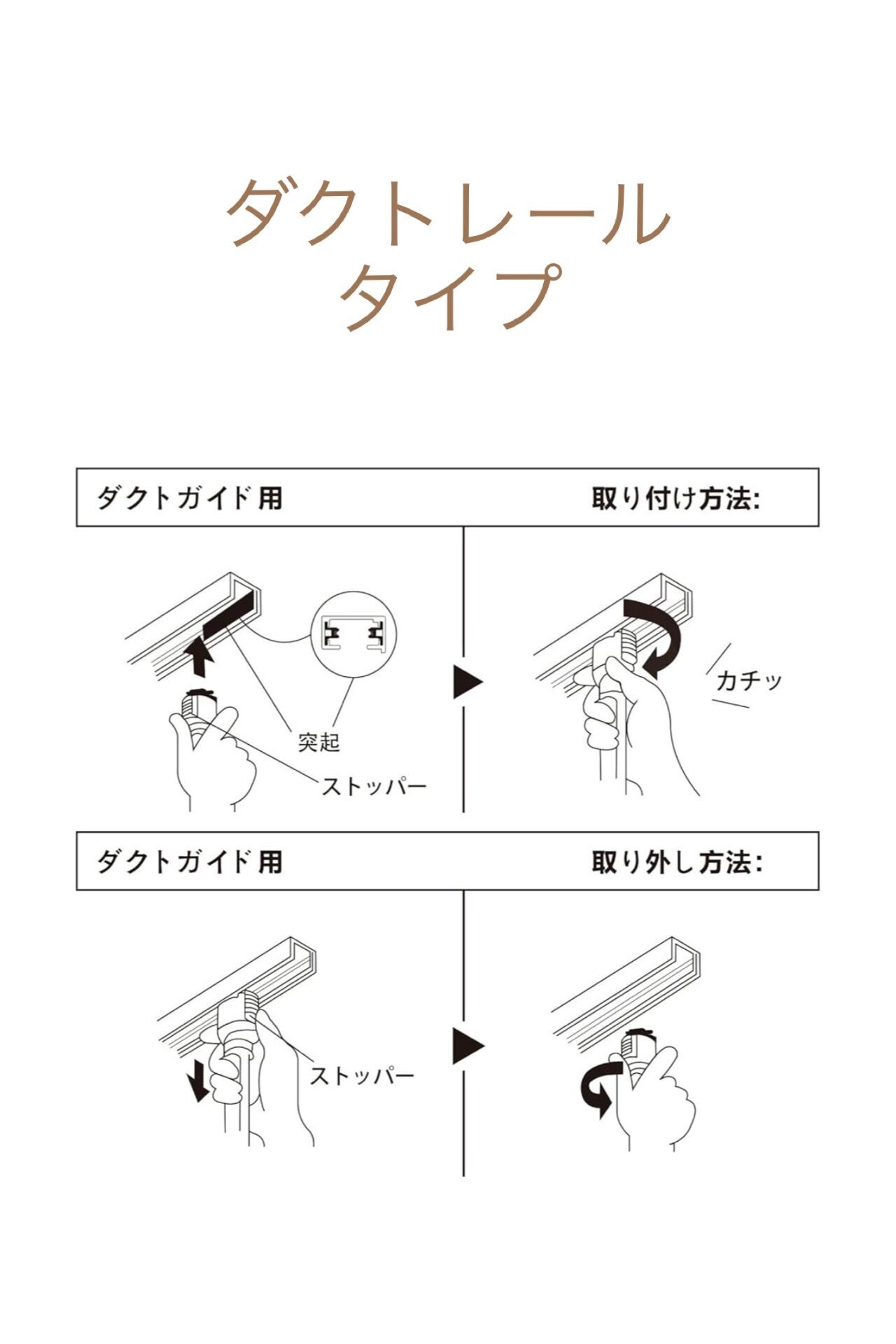 ダクトレール
タイプ

ダクトガイド用 取り付け方法:

突起

ストッパー

カチッ

ダクトガイド用 取り外し方法:

ストッパー