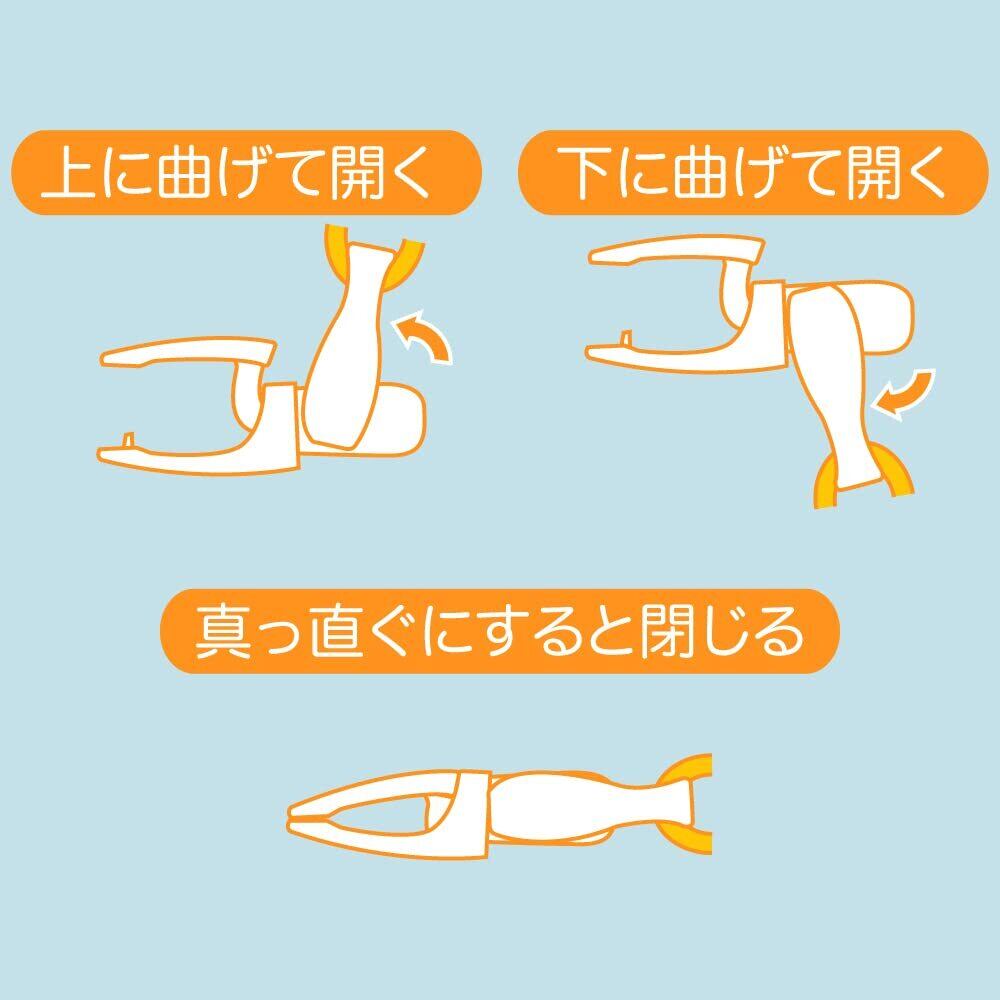 上に曲げて開く

下に曲げて開く

真っ直ぐにすると閉じる