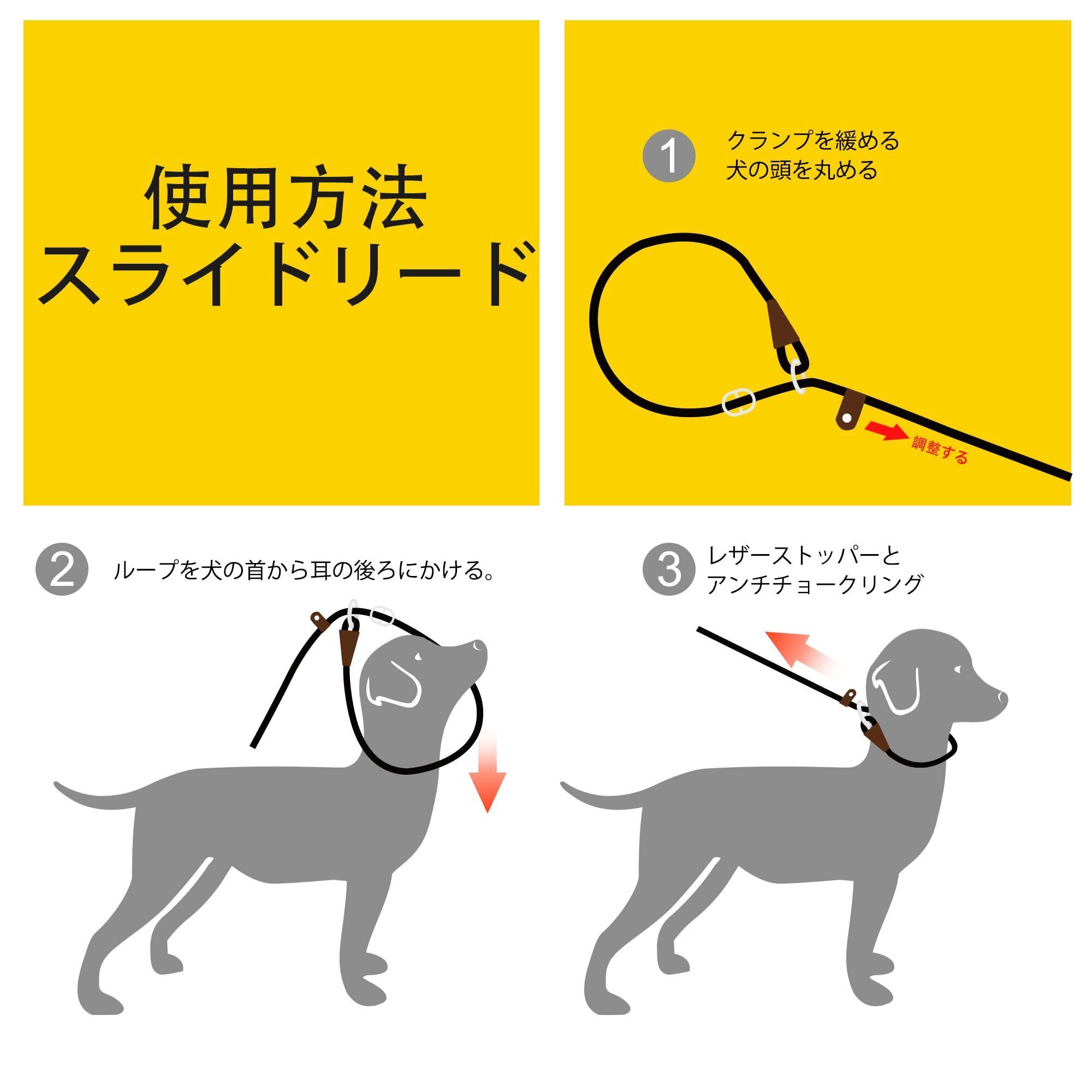 使用方法
スライドリード

1 クランプを緩める
犬の頭を丸める

調整する

2 ループを犬の首から耳の後ろにかける。

3 レザーストッパーと
アンチチョークリング