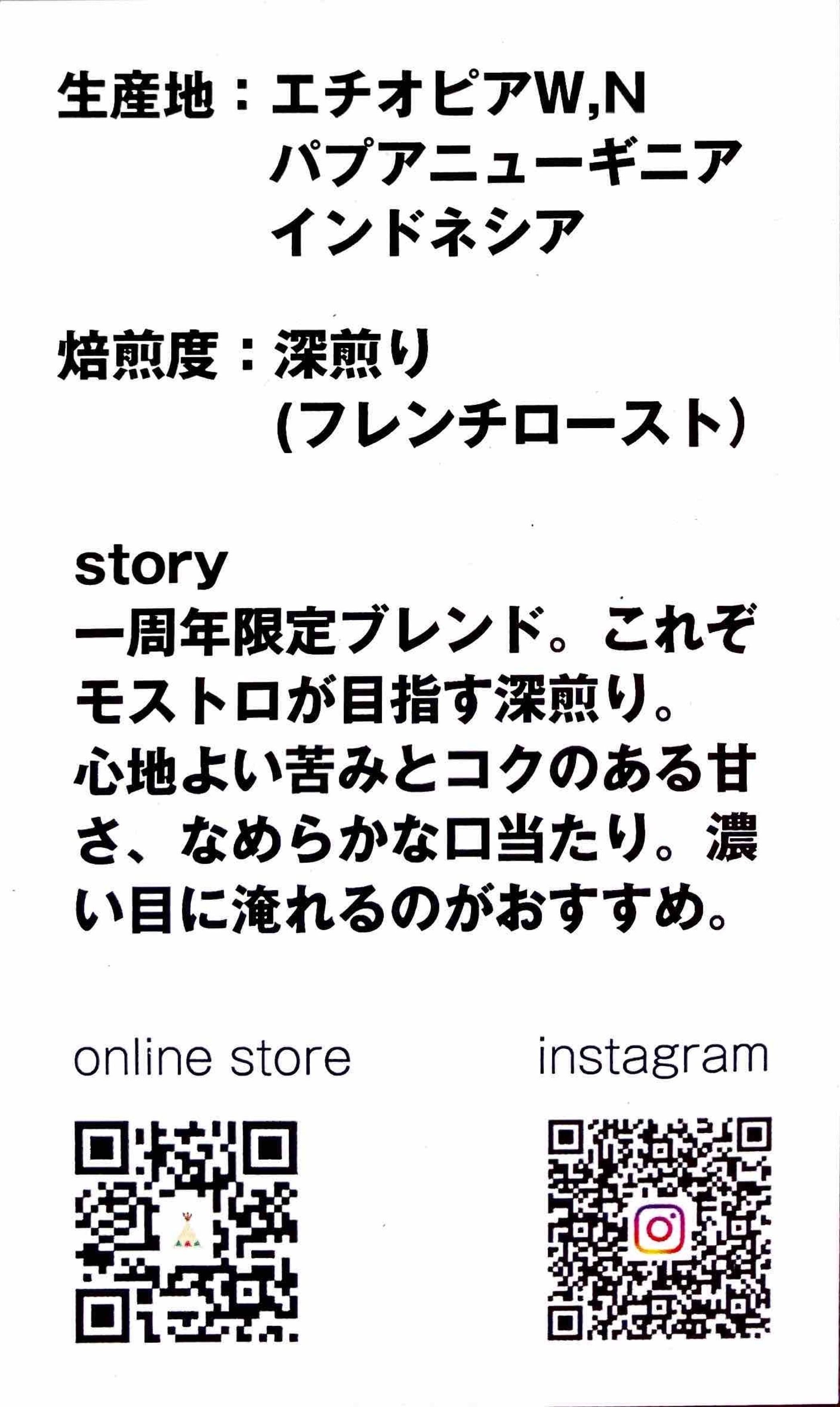 生産地：エチオピアW,N
パプアニューギニア
インドネシア

焙煎度：深煎り
(フレンチロースト)

story
一周年限定ブレンド。これぞモストロが目指す深煎り。心地よい苦みとコクのある甘さ、なめらかな口当たり。濃い目に淹れるのがおすすめ。

online store

instagram