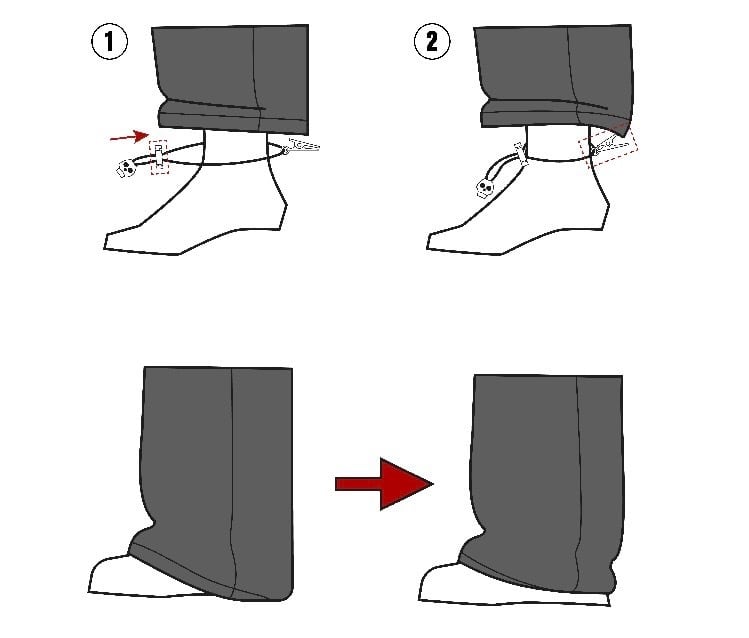 1

2