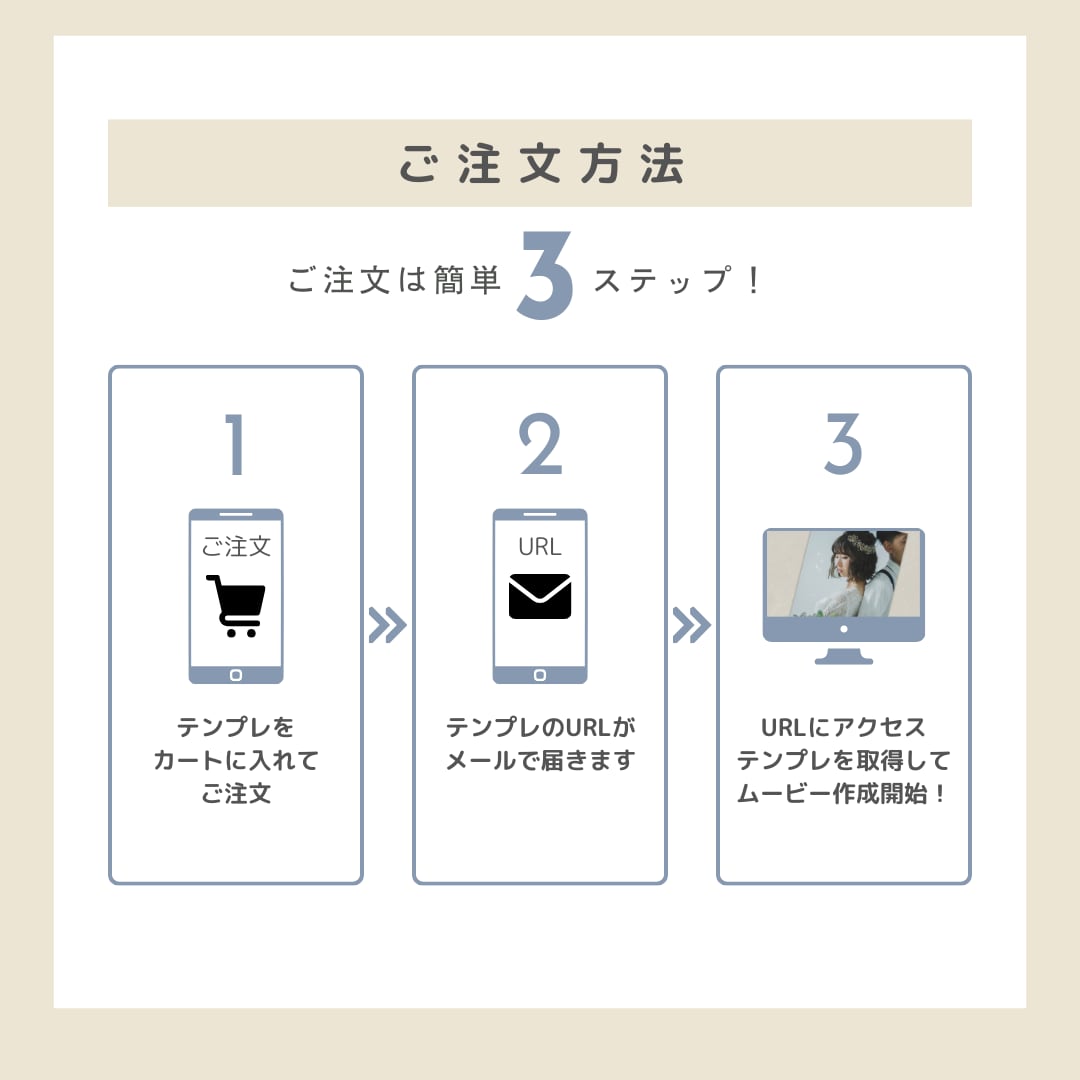 ご注文方法

ご注文は簡単 3 ステップ！

1

ご注文

テンプレを
カートに入れて
ご注文

2

URL

テンプレのURLが
メールで届きます

3

URLにアクセス
テンプレを取得して
ムービー作成開始！