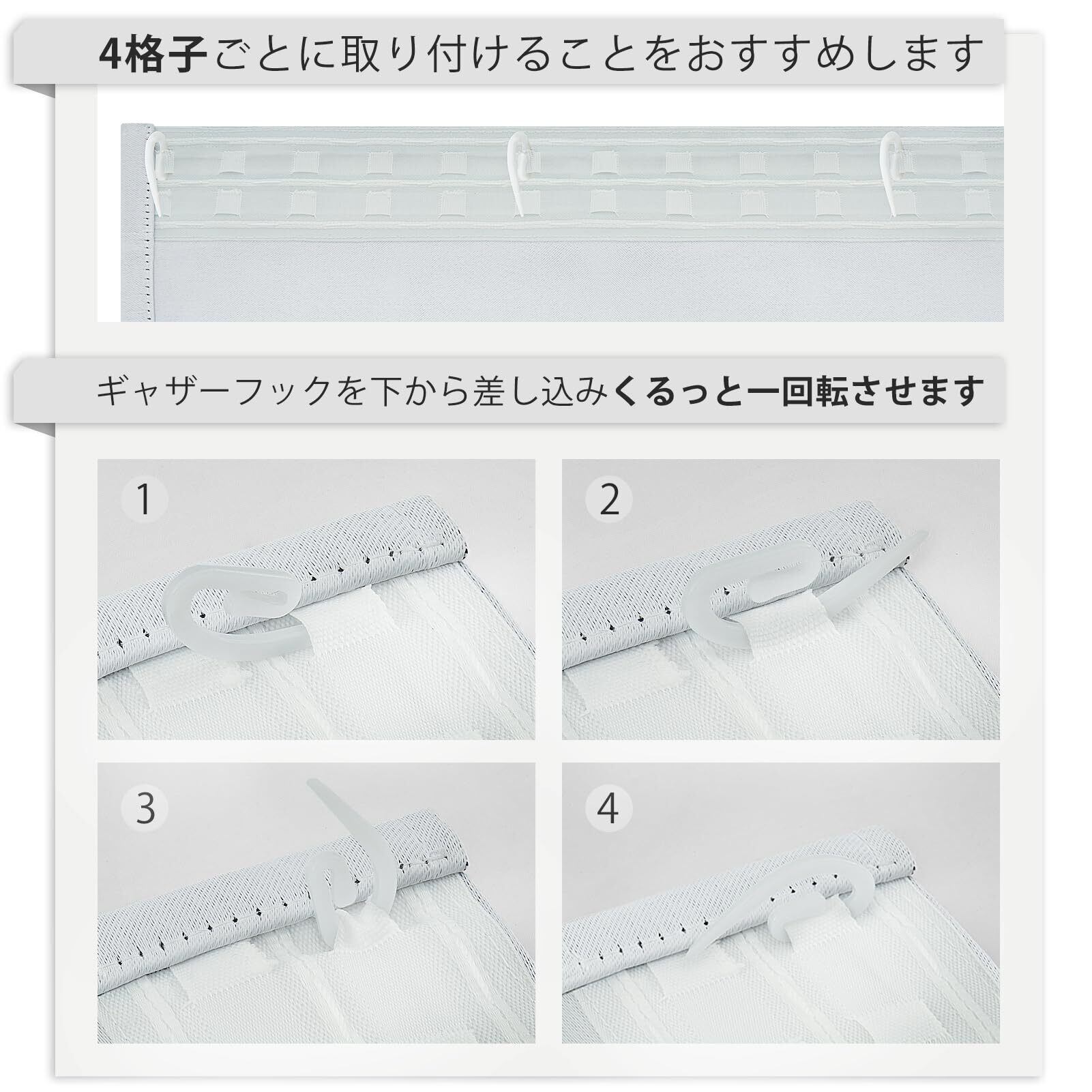 4格子ごとに取り付けることをおすすめします

ギャザーフックを下から差し込みくるっと一回転させます

1

2

3

4