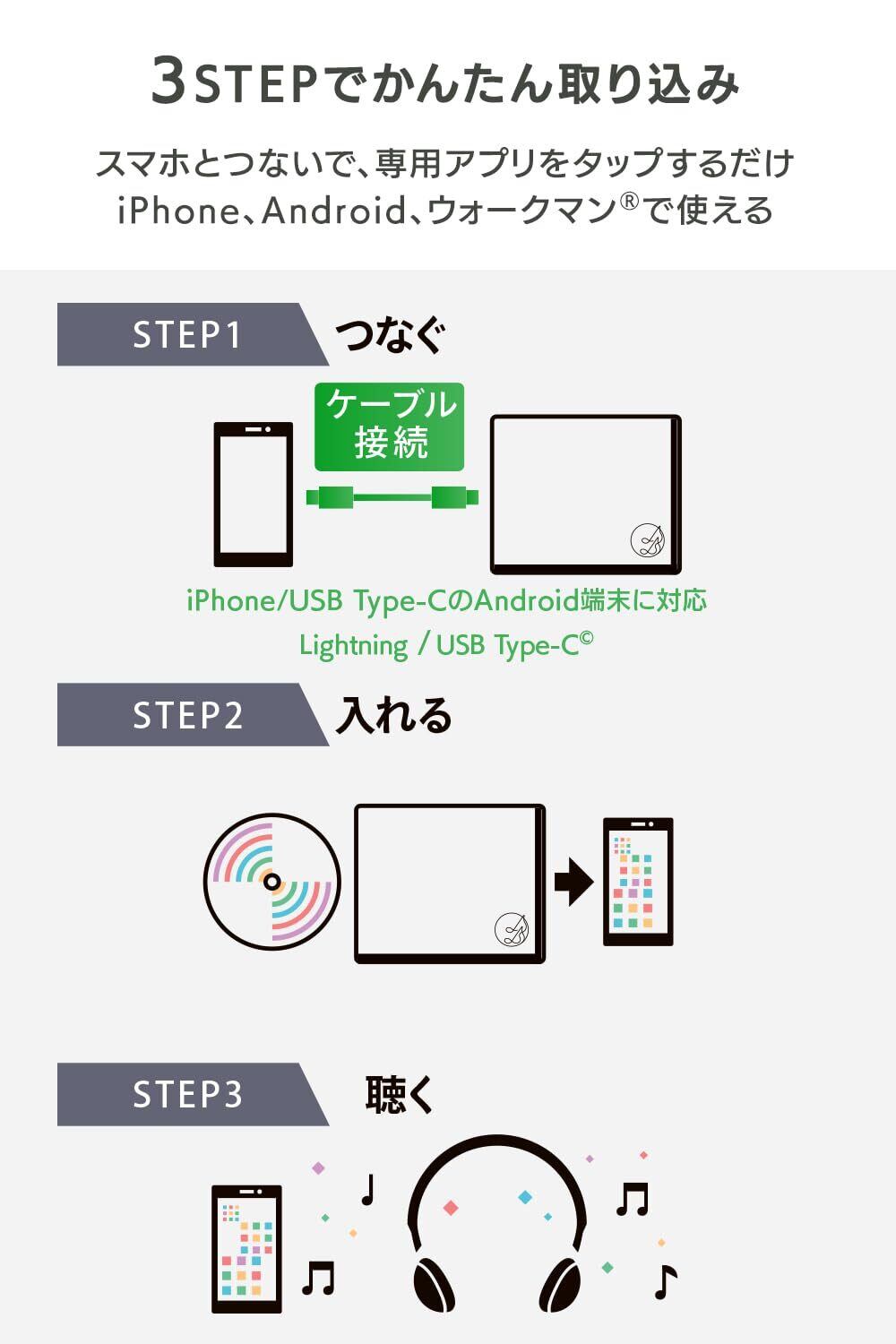 3STEPでかんたん取り込み

スマホとつないで、専用アプリをタップするだけ
iPhone、Android、ウォークマン®で使える

STEP1 つなぐ

ケーブル接続

iPhone/USB Type-CのAndroid端末に対応
Lightning / USB Type-C©

STEP2 入れる

STEP3 聴く