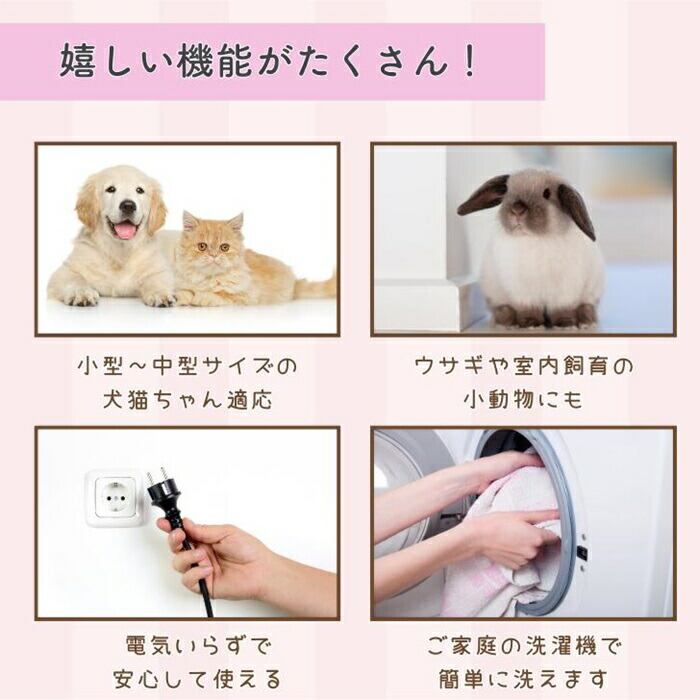 嬉しい機能がたくさん！

小型～中型サイズの
犬猫ちゃん適応

ウサギや室内飼育の
小動物にも

電気いらずで
安心して使える

ご家庭の洗濯機で
簡単に洗えます