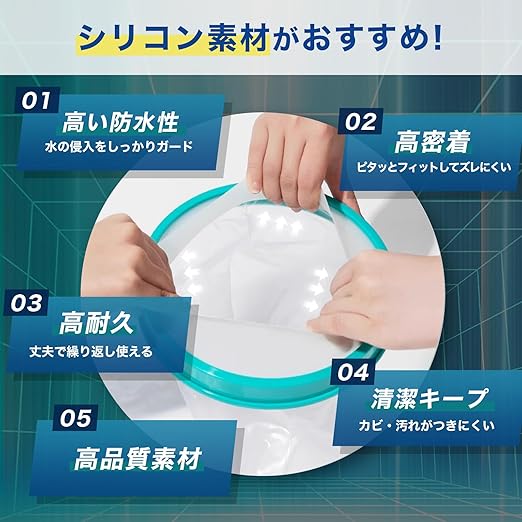 シリコン素材がおすすめ!

01
高い防水性
水の侵入をしっかりガード

02
高密着
ピタッとフィットしてズレにくい

03
高耐久
丈夫で繰り返し使える

04
清潔キープ
カビ・汚れがつきにくい

05
高品質素材