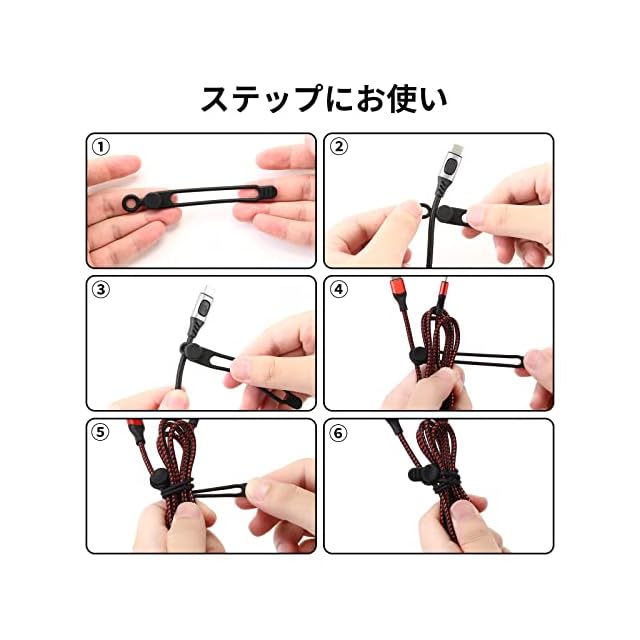 ステップにお使い

①

②

③

④

⑤

⑥