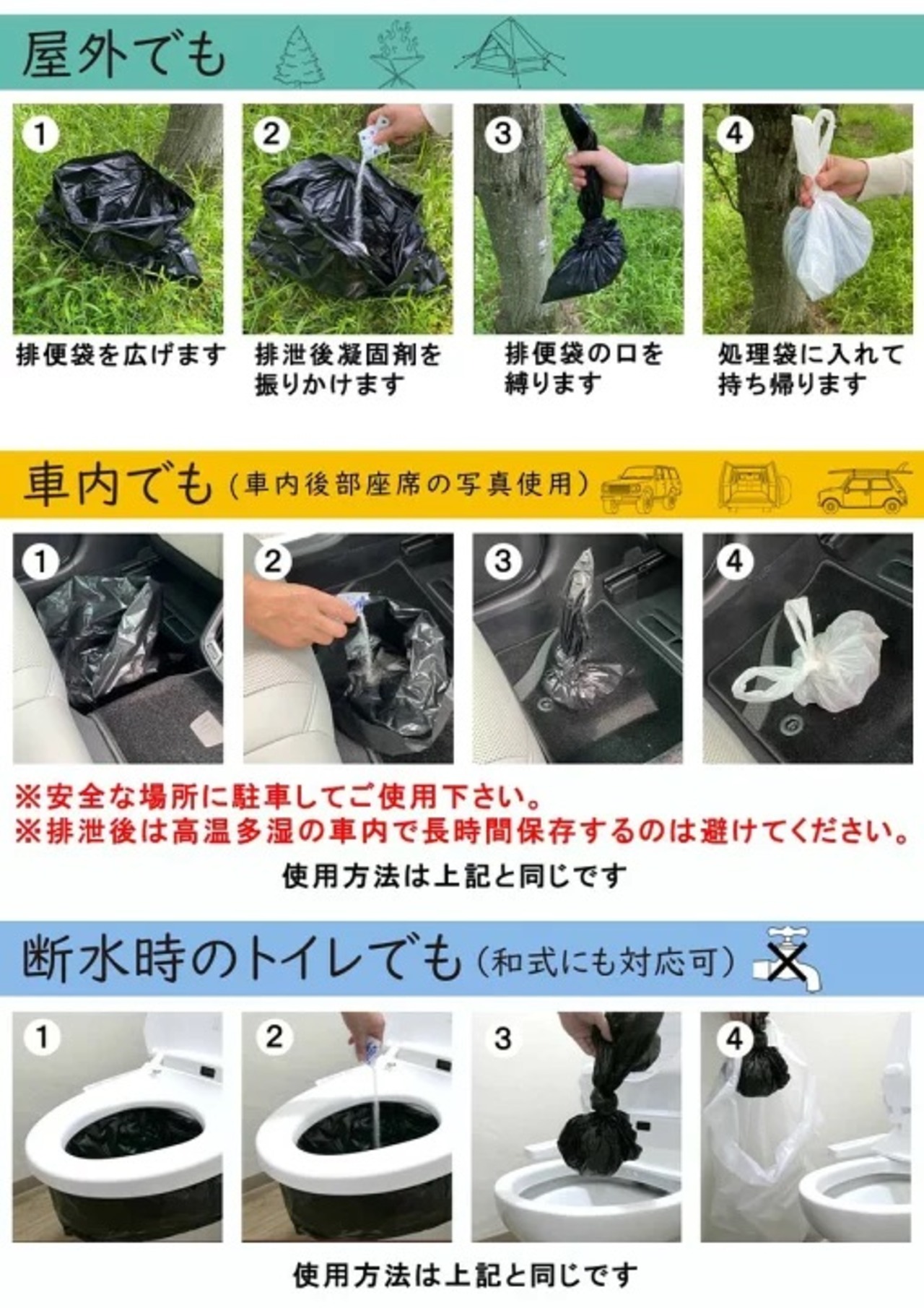 屋外でも

1
排便袋を広げます

2
排泄後凝固剤を振りかけます

3
排便袋の口を縛ります

4
処理袋に入れて持ち帰ります

車内でも（車内後部座席の写真使用）

1

2

3

4

※安全な場所に駐車してご使用下さい。
※排泄後は高温多湿の車内で長時間保存するのは避けてください。

使用方法は上記と同じです

断水時のトイレでも（和式にも対応可）

1

2

3

4

使用方法は上記と同じです