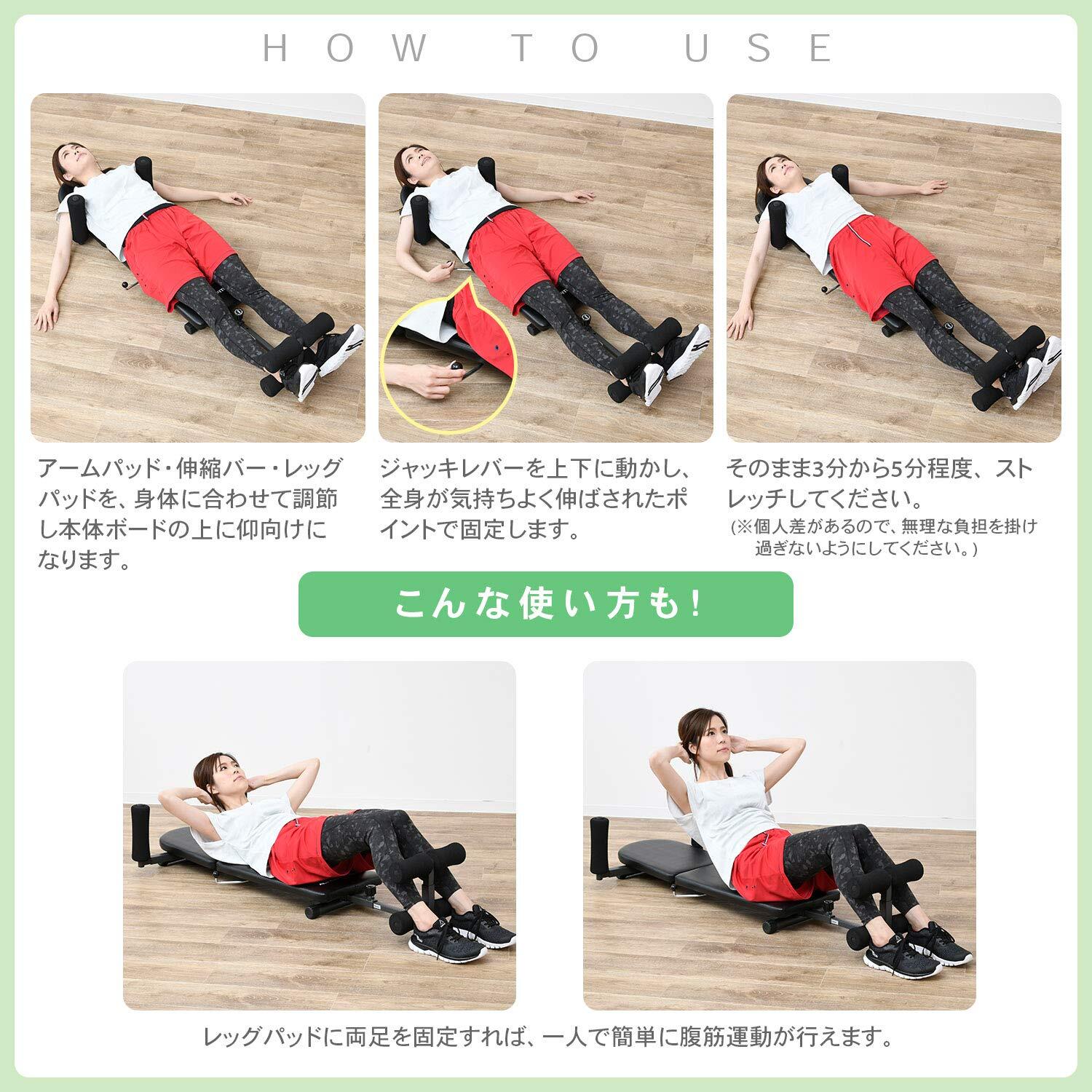 HOW TO USE

アームパッド・伸縮バー・レッグパッドを、身体に合わせて調節し本体ボードの上に仰向けになります。

ジャッキレバーを上下に動かし、全身が気持ちよく伸ばされたポイントで固定します。

そのまま3分から5分程度、ストレッチしてください。
(※個人差があるので、無理な負担を掛け過ぎないようにしてください。)

こんな使い方も!

レッグパッドに両足を固定すれば、一人で簡単に腹筋運動が行えます。