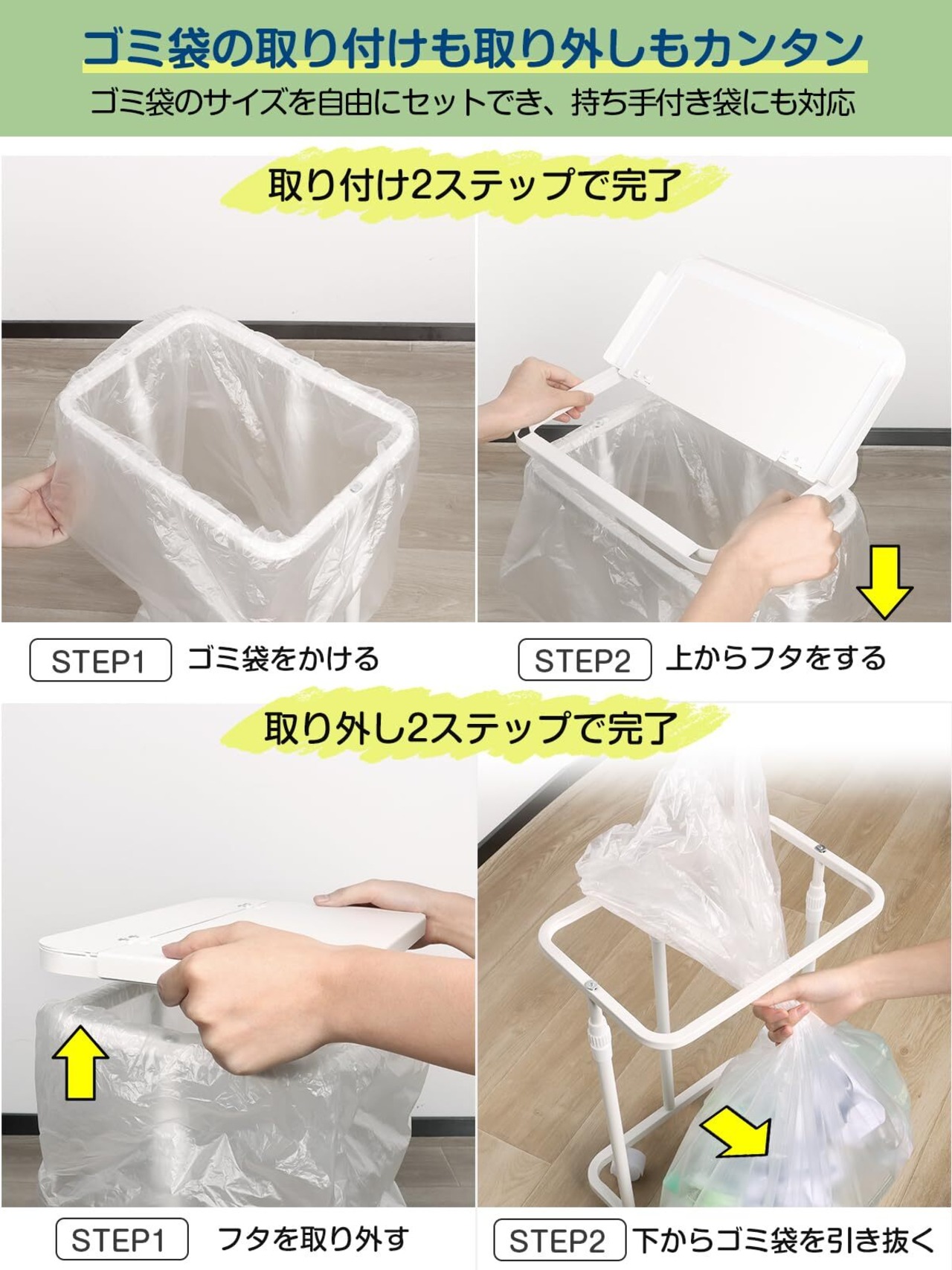 ゴミ袋の取り付けも取り外しもカンタン

ゴミ袋のサイズを自由にセットでき、持ち手付き袋にも対応

取り付け2ステップで完了

STEP1 ゴミ袋をかける

STEP2 上からフタをする

取り外し2ステップで完了

STEP1 フタを取り外す

STEP2 下からゴミ袋を引き抜く