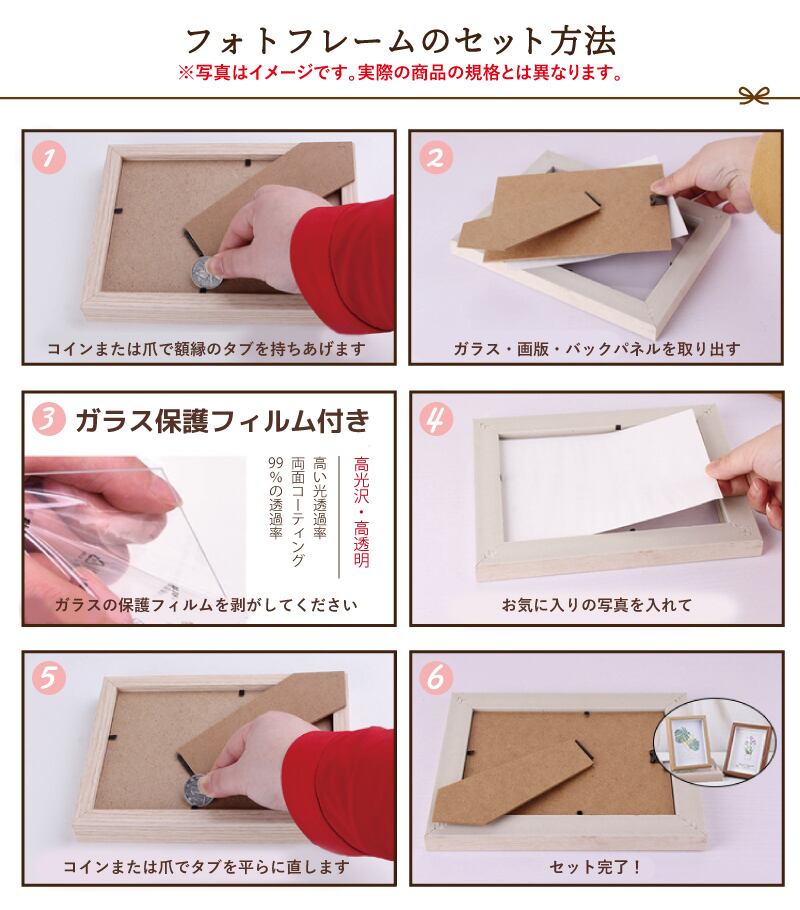 フォトフレームのセット方法
※写真はイメージです。実際の商品の規格とは異なります。

1
コインまたは爪で額縁のタブを持ちあげます

2
ガラス・画版・バックパネルを取り出す

3 ガラス保護フィルム付き
高光沢・高透明
高い光透過率
両面コーティング
99％の透過率
ガラスの保護フィルムを剥がしてください

4
お気に入りの写真を入れて

5
コインまたは爪でタブを平らに直します

6
セット完了！