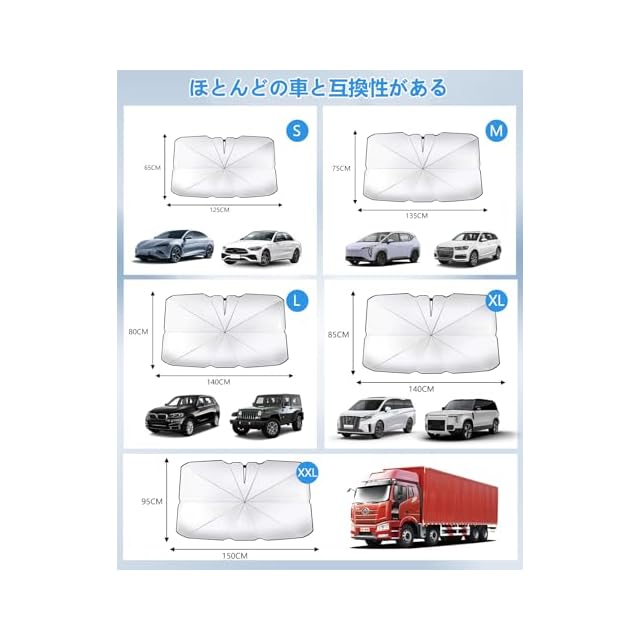 ほとんどの車と互換性がある

S
65CM
125CM

M
75CM
135CM

L
80CM
140CM

XL
85CM
140CM

XXL
95CM
150CM