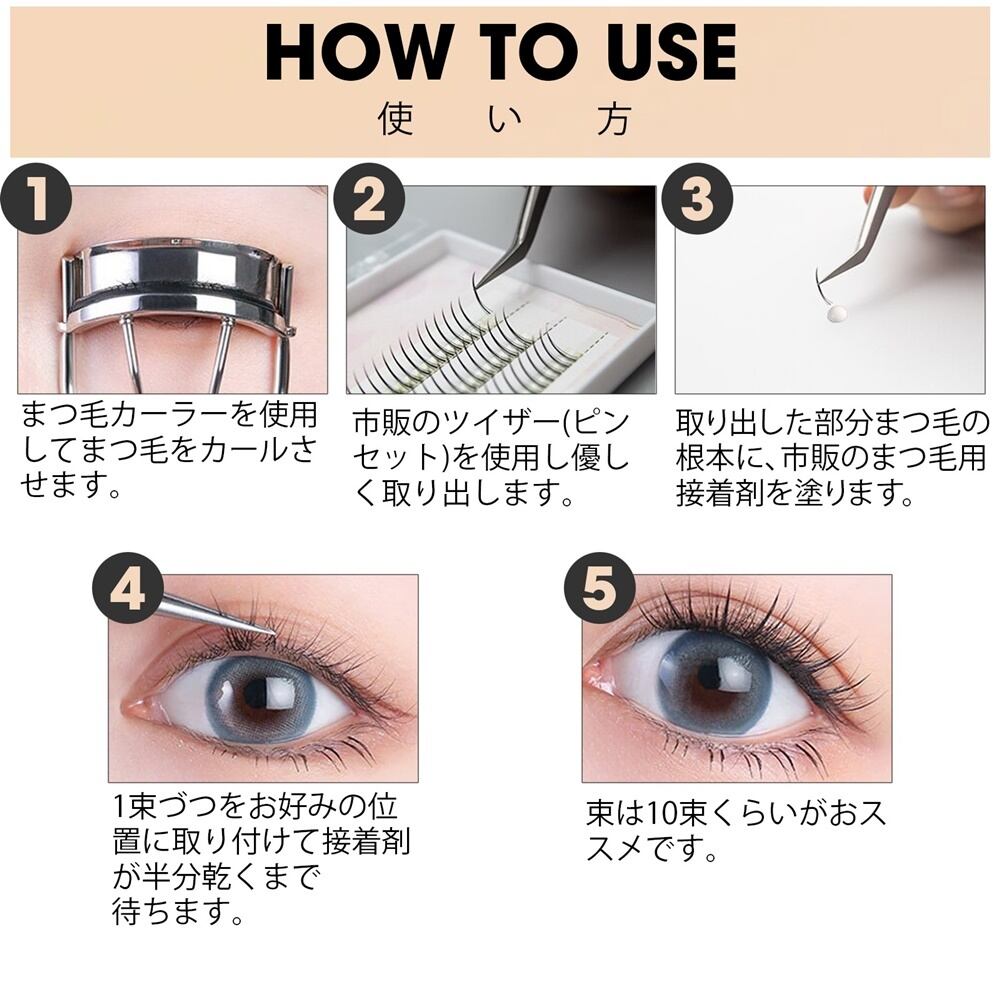 HOW TO USE
使い方

1
まつ毛カーラーを使用してまつ毛をカールさせます。

2
市販のツイザー(ピンセット)を使用し優しく取り出します。

3
取り出した部分まつ毛の根本に、市販のまつ毛用接着剤を塗ります。

4
1束づつをお好みの位置に取り付けて接着剤が半分乾くまで待ちます。

5
束は10束くらいがおススメです。