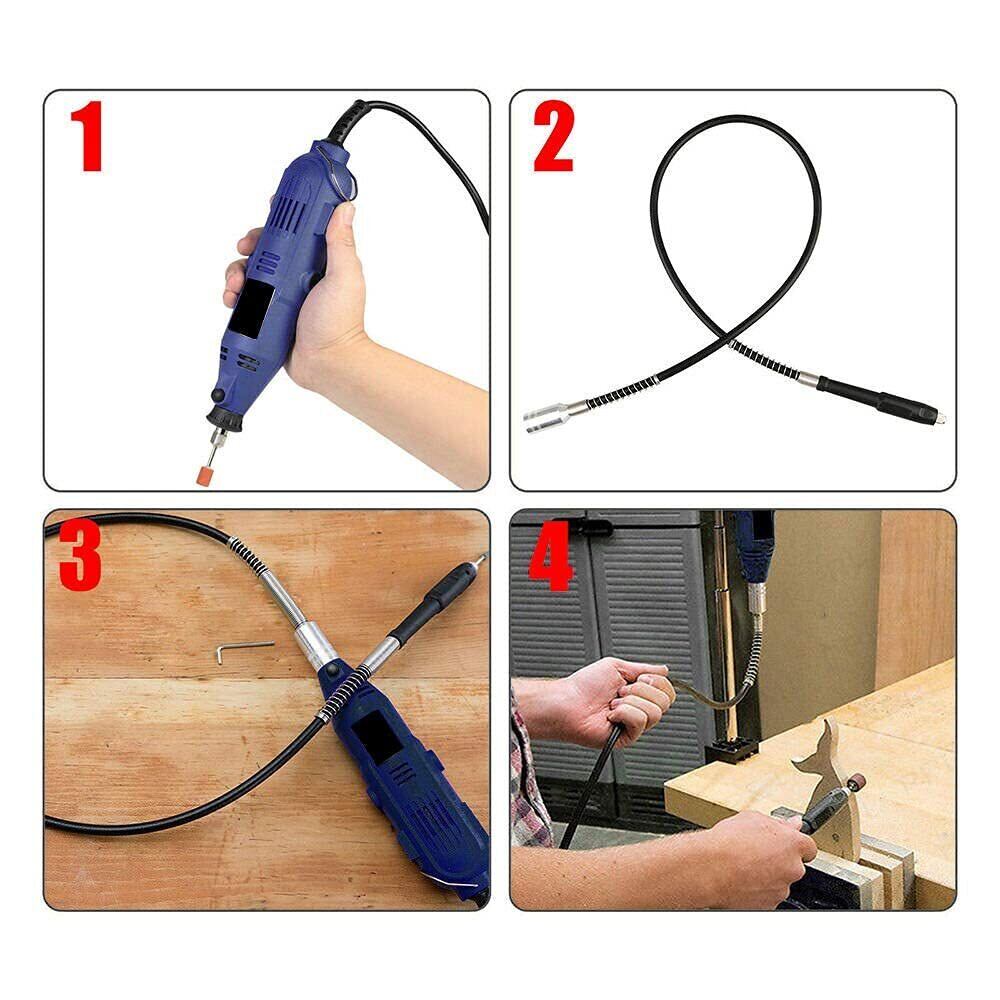 1

2

3

4