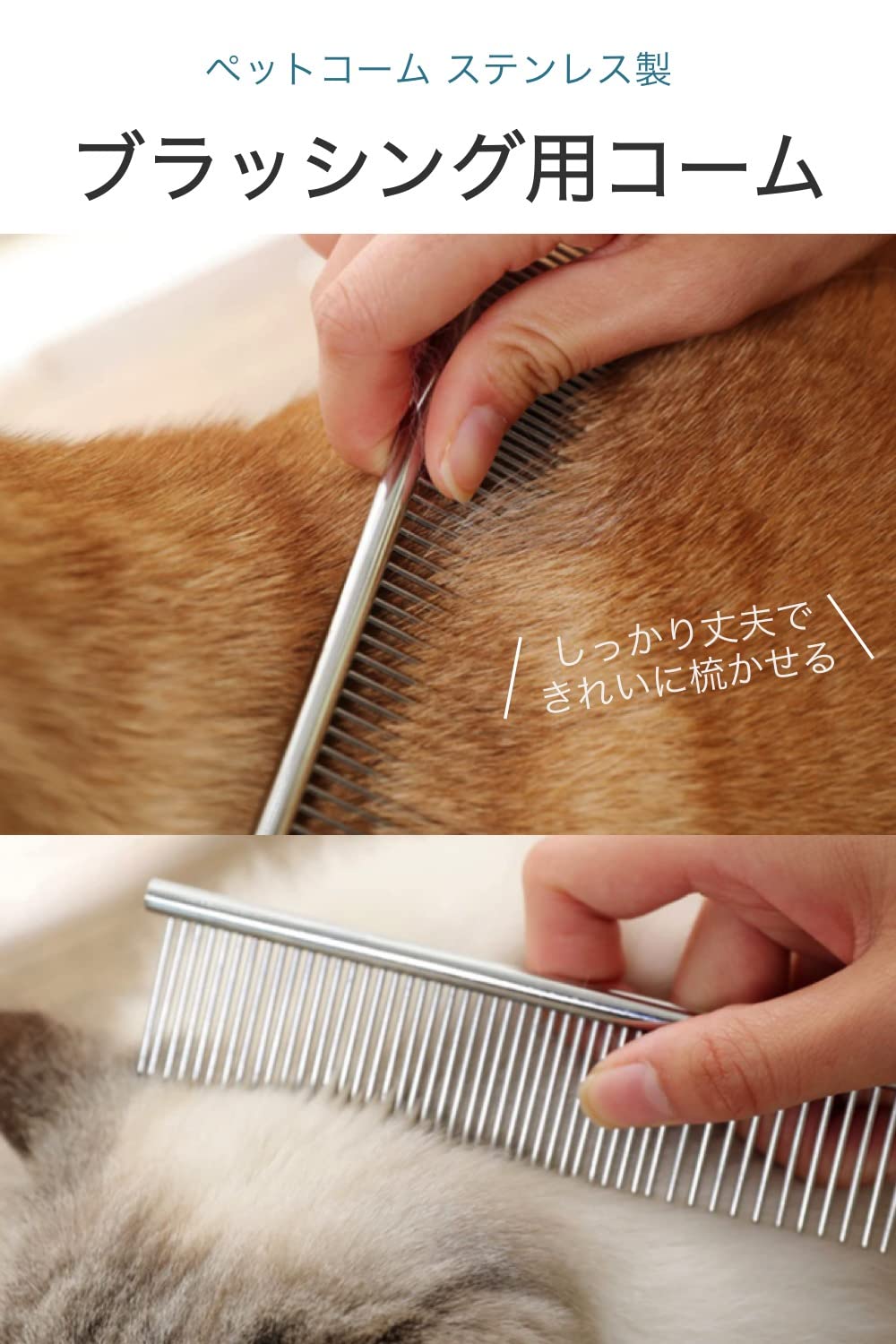 ペットコーム ステンレス製

ブラッシング用コーム

しっかり丈夫で
きれいに梳かせる