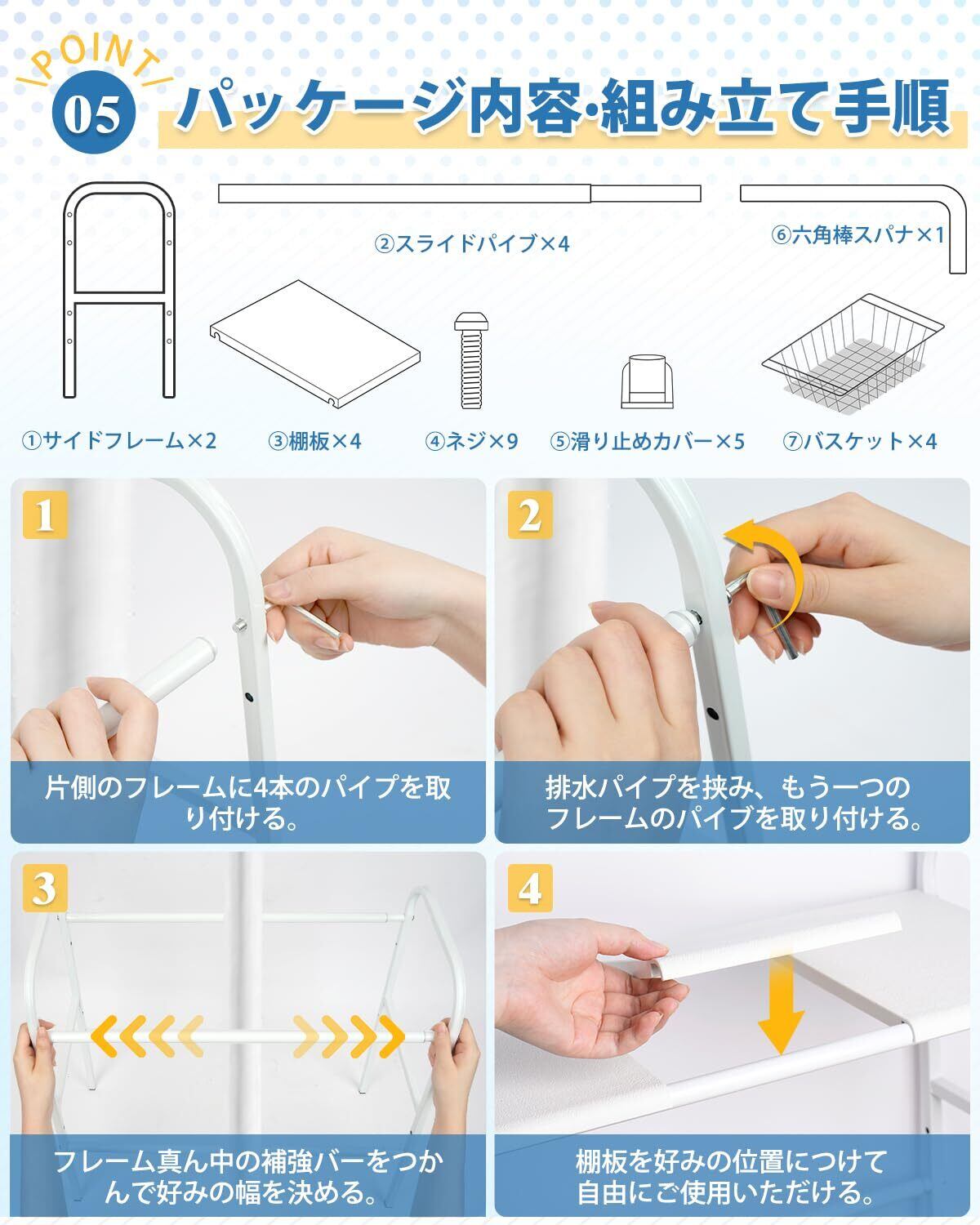 POINT
05 パッケージ内容·組み立て手順

②スライドパイプ×4

⑥六角棒スパナ×1

①サイドフレーム×2

③棚板×4

④ネジ×9

⑤滑り止めカバー×5

⑦バスケット×4

1
片側のフレームに4本のパイプを取り付ける。

2
排水パイプを挟み、もう一つのフレームのパイプを取り付ける。

3
フレーム真ん中の補強バーをつかんで好みの幅を決める。

4
棚板を好みの位置につけて自由にご使用いただける。