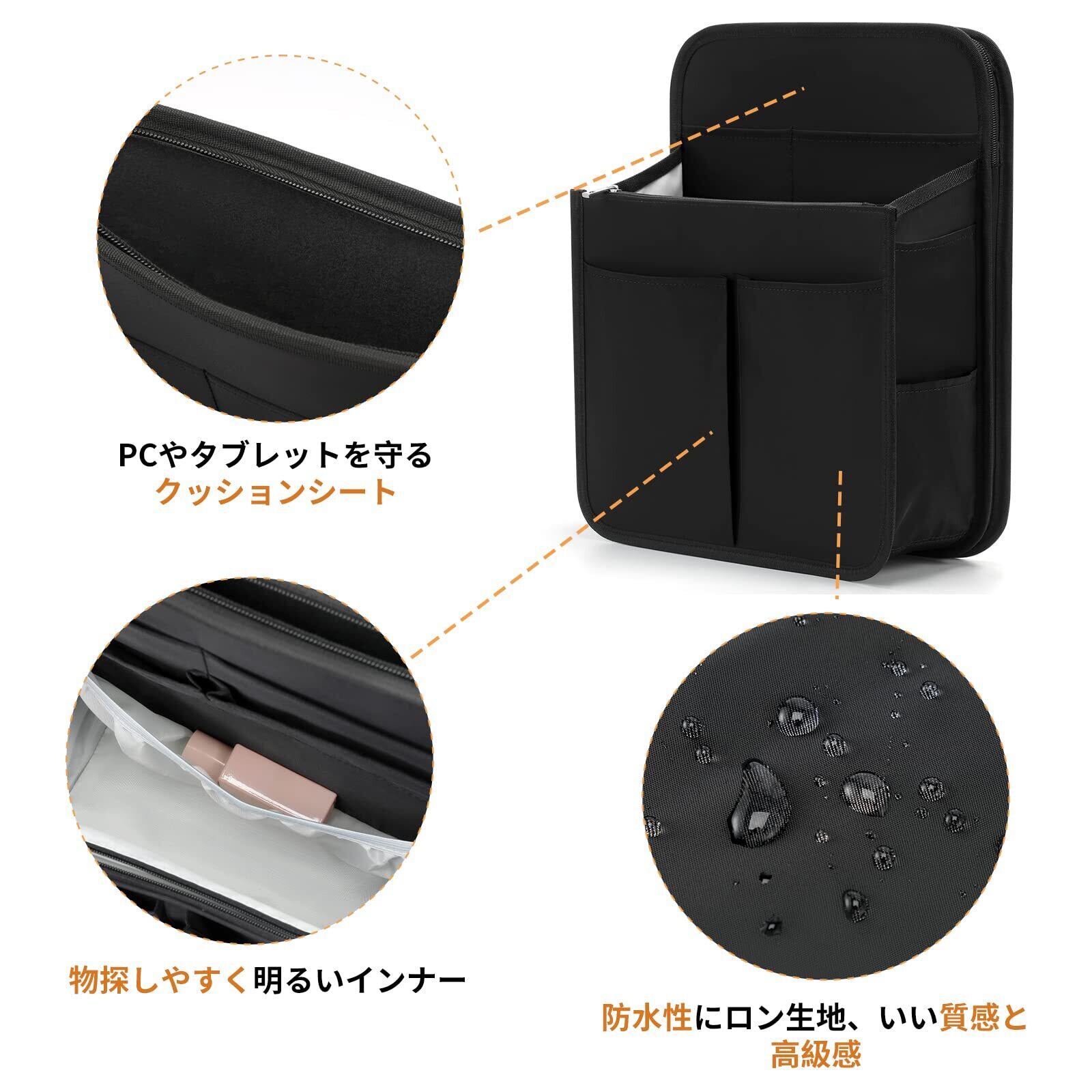 PCやタブレットを守る
クッションシート

物探しやすく明るいインナー

防水性にロン生地、いい質感と
高級感