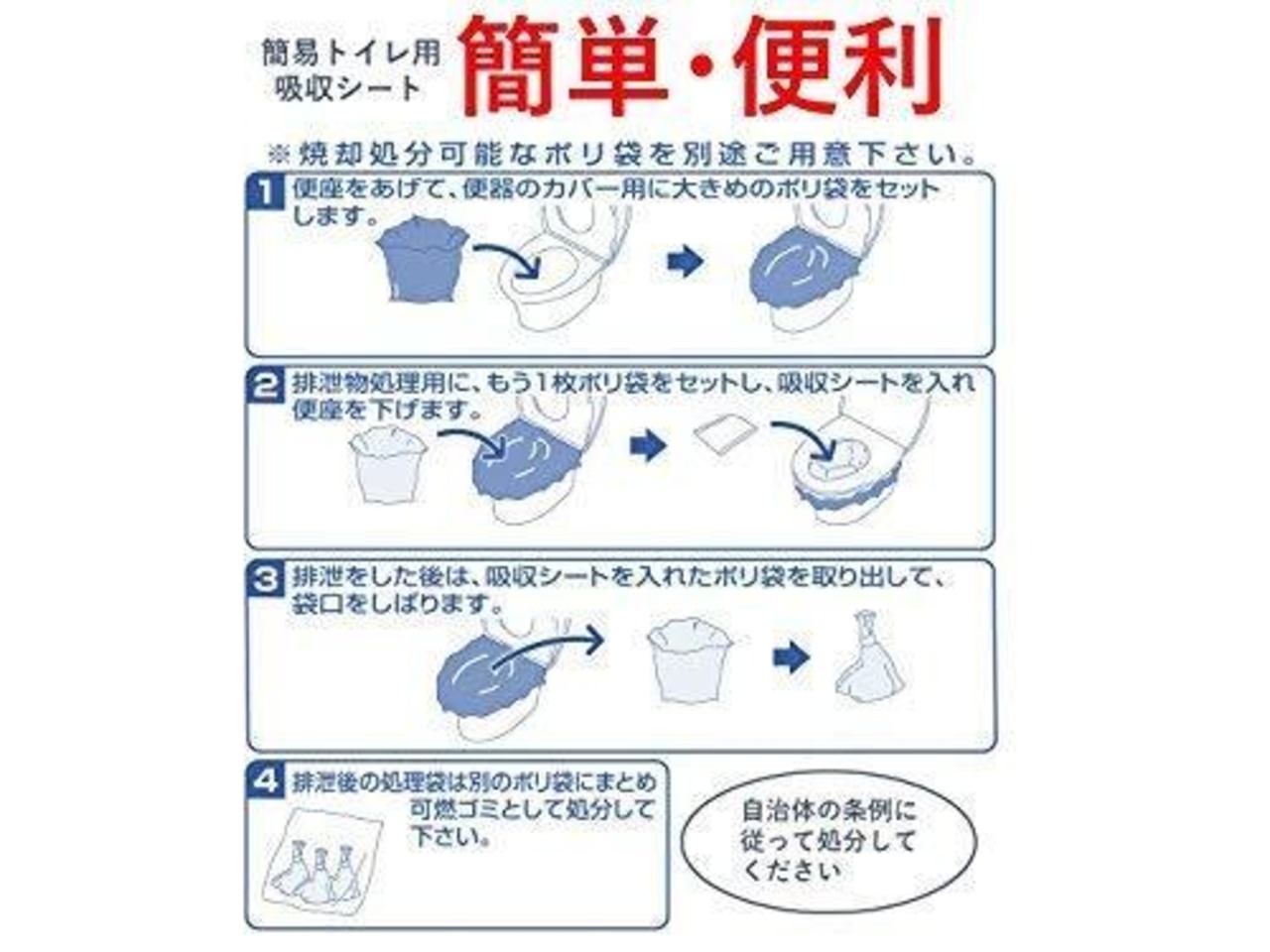 簡易トイレ用
吸収シート

簡単・便利

※焼却処分可能なポリ袋を別途ご用意下さい。

1 便座をあげて、便器のカバー用に大きめのポリ袋をセットします。

2 排泄物処理用に、もう1枚ポリ袋をセットし、吸収シートを入れ便座を下げます。

3 排泄をした後は、吸収シートを入れたポリ袋を取り出して、袋口をしばります。

4 排泄後の処理袋は別のポリ袋にまとめ可燃ゴミとして処分して下さい。

自治体の条例に従って処分してください