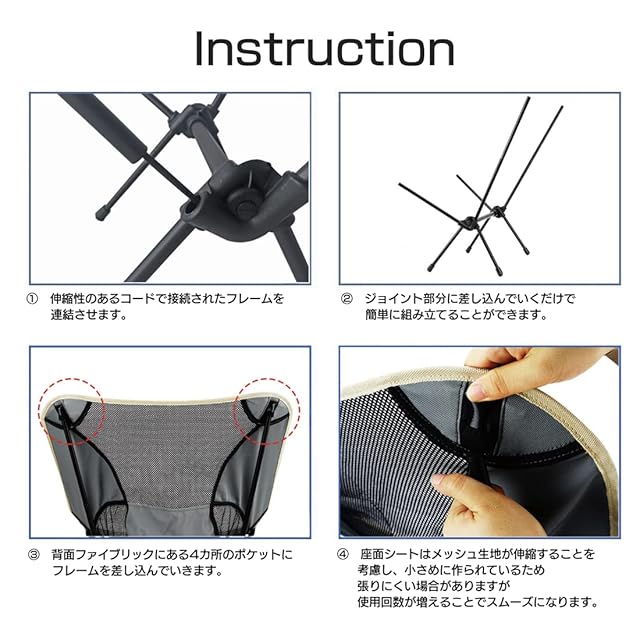 Instruction

① 伸縮性のあるコードで接続されたフレームを連結させます。

② ジョイント部分に差し込んでいくだけで簡単に組み立てることができます。

③ 背面ファイブリックにある4カ所のポケットにフレームを差し込んでいきます。

④ 座面シートはメッシュ生地が伸縮することを考慮し、小さめに作られているため張りにくい場合がありますが使用回数が増えることでスムーズになります。