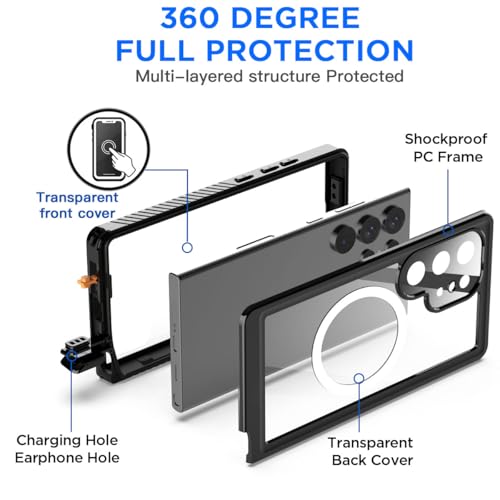 360 DEGREE
FULL PROTECTION
Multi–layered structure Protected

Transparent front cover

Shockproof PC Frame

Charging Hole
Earphone Hole

Transparent Back Cover