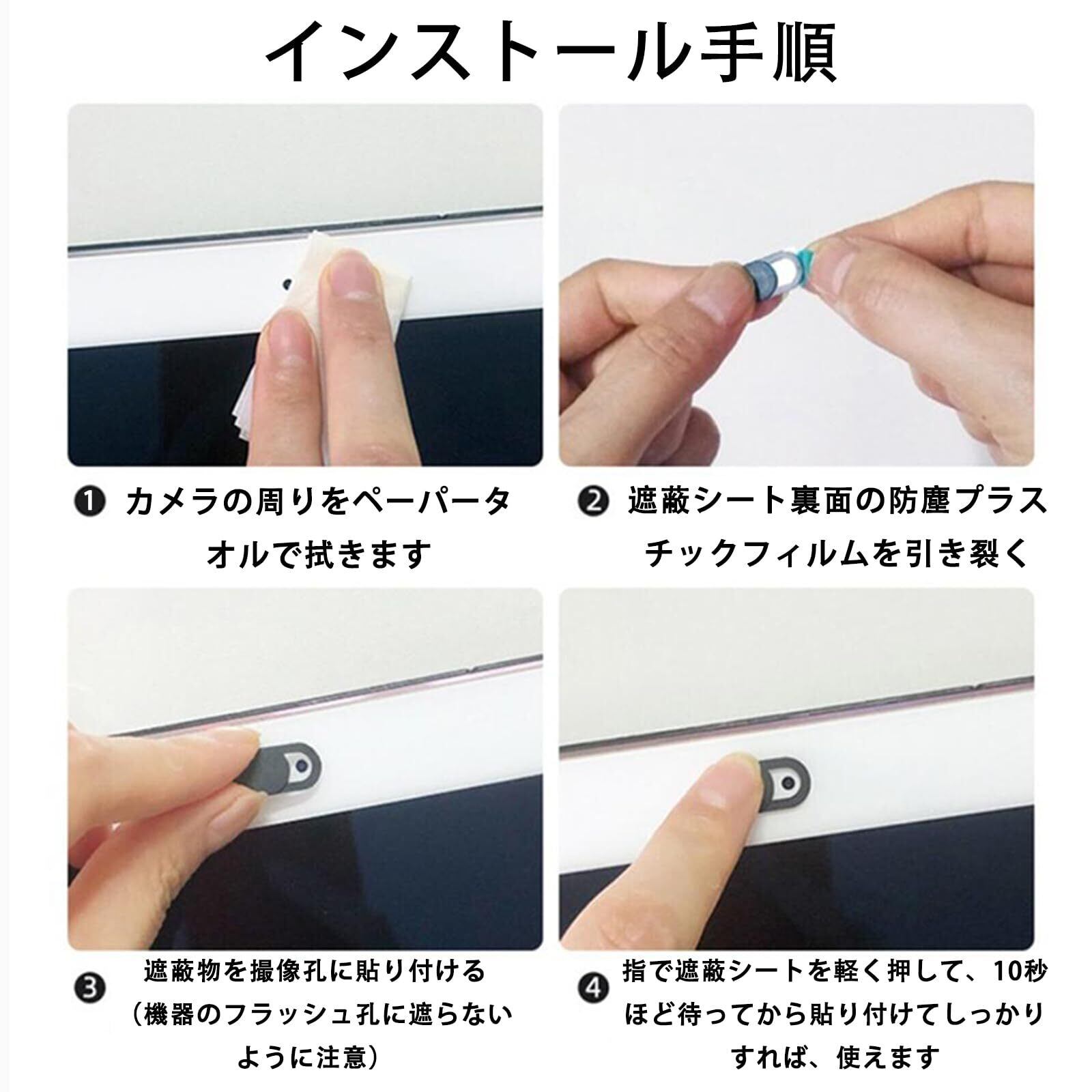 インストール手順

❶ カメラの周りをペーパータオルで拭きます

❷ 遮蔽シート裏面の防塵プラスチックフィルムを引き裂く

❸ 遮蔽物を撮像孔に貼り付ける（機器のフラッシュ孔に遮らないように注意）

❹ 指で遮蔽シートを軽く押して、10秒ほど待ってから貼り付けてしっかりすれば、使えます