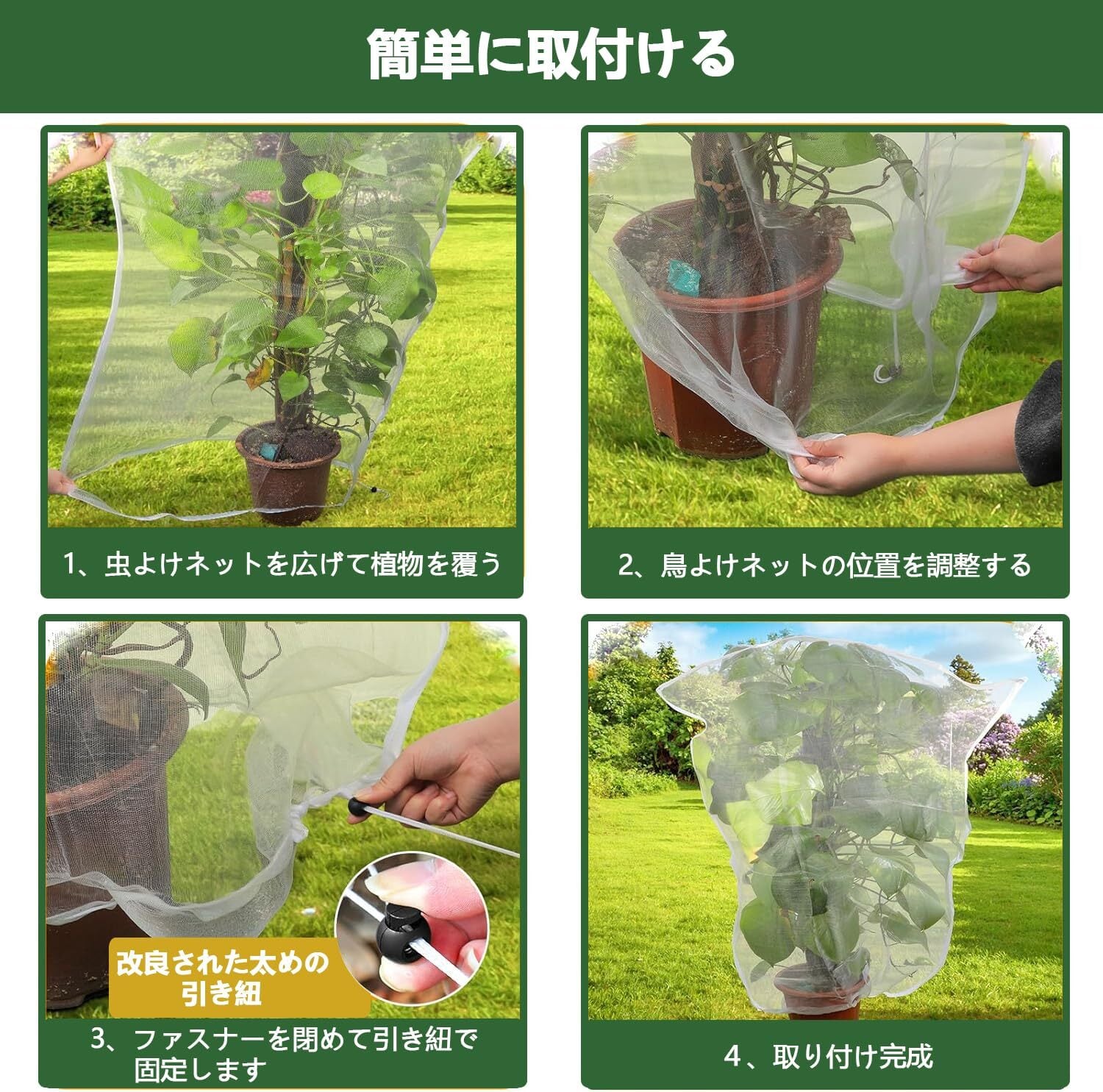 簡単に取付ける

1、虫よけネットを広げて植物を覆う

2、鳥よけネットの位置を調整する

改良された太めの引き紐

3、ファスナーを閉めて引き紐で固定します

4、取り付け完成