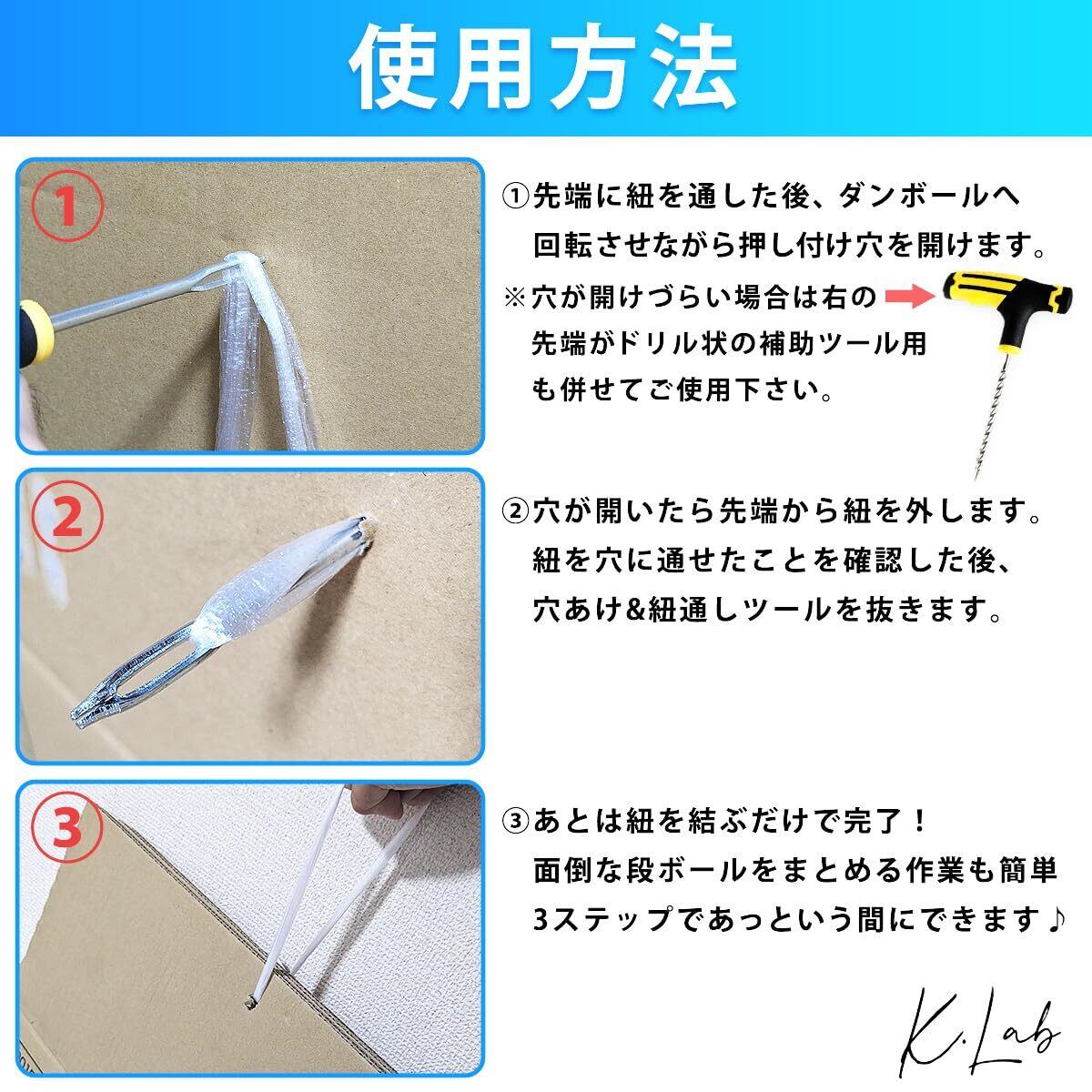 使用方法

1

①先端に紐を通した後、ダンボールへ回転させながら押し付け穴を開けます。

※穴が開けづらい場合は右の先端がドリル状の補助ツール用も併せてご使用下さい。

2

②穴が開いたら先端から紐を外します。紐を穴に通せたことを確認した後、穴あけ&紐通しツールを抜きます。

3

③あとは紐を結ぶだけで完了！面倒な段ボールをまとめる作業も簡単3ステップであっという間にできます♪

K.Lab