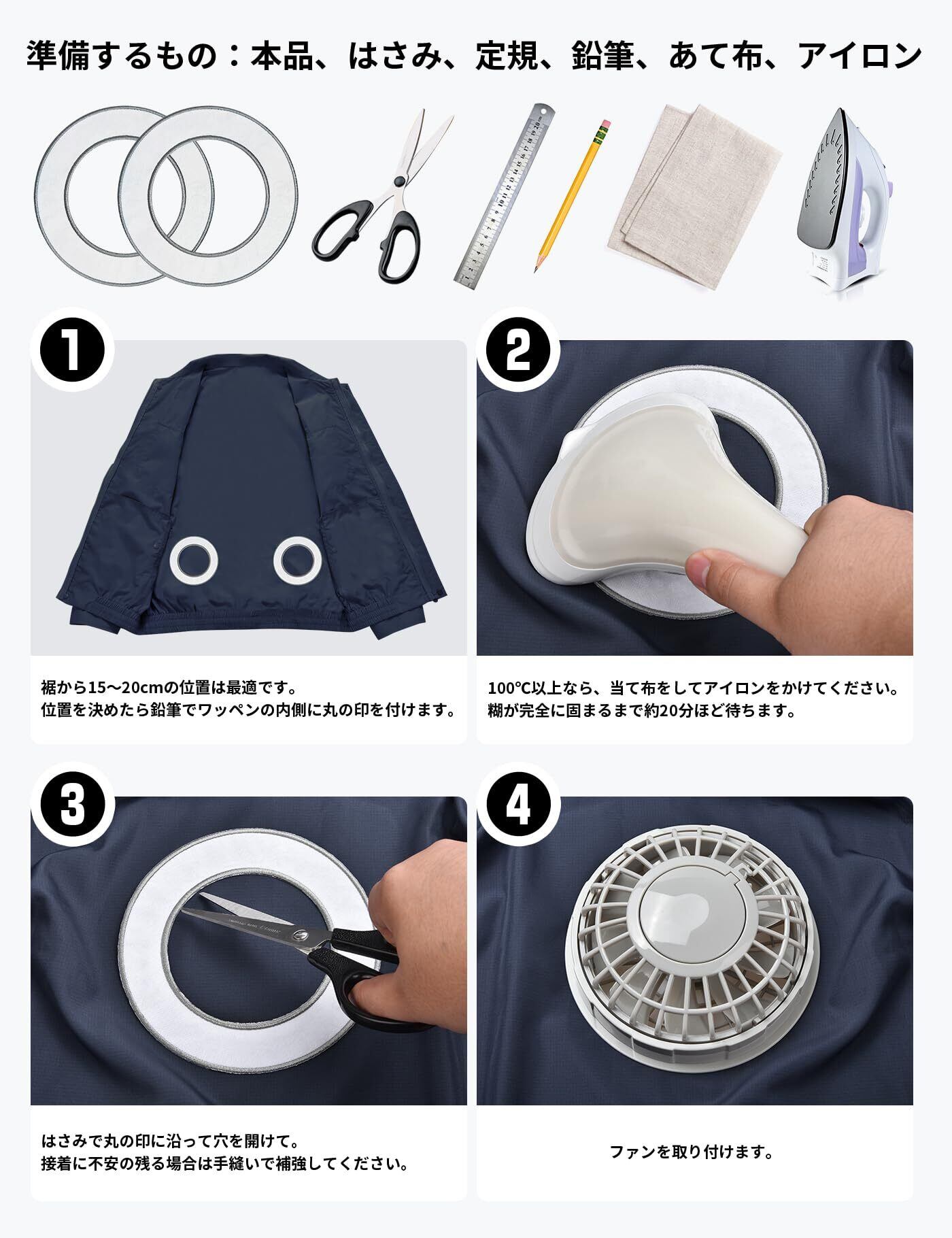 準備するもの：本品、はさみ、定規、鉛筆、あて布、アイロン

1

裾から15～20cmの位置は最適です。
位置を決めたら鉛筆でワッペンの内側に丸の印を付けます。

2

100°C以上なら、当て布をしてアイロンをかけてください。
糊が完全に固まるまで約20分ほど待ちます。

3

はさみで丸の印に沿って穴を開けて。
接着に不安の残る場合は手縫いで補強してください。

4

ファンを取り付けます。