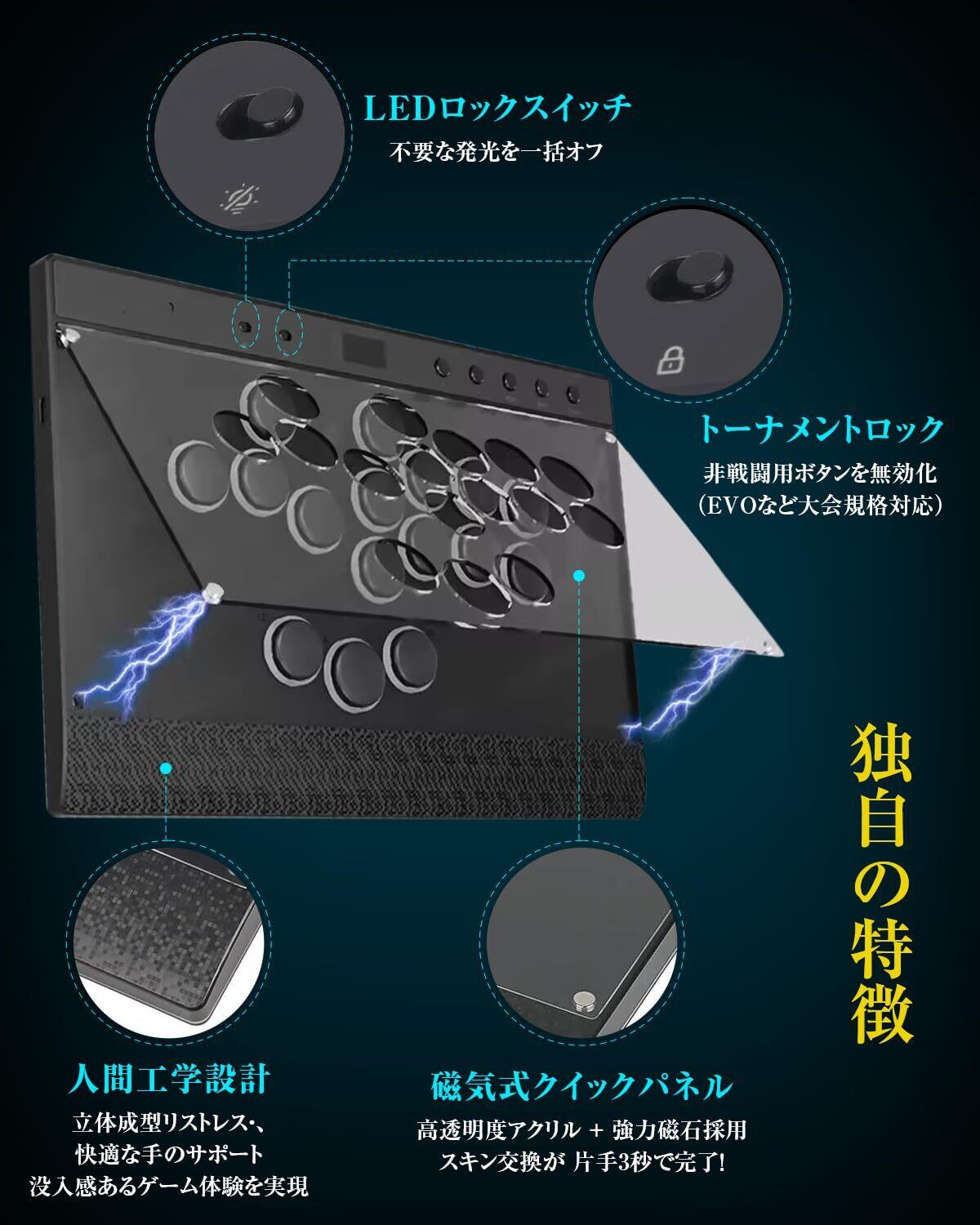 LEDロックスイッチ
不要な発光を一括オフ

トーナメントロック
非戦闘用ボタンを無効化
(EVOなど大会規格対応)

独自の特徴

人間工学設計
立体成型リストレス・、
快適な手のサポート
没入感あるゲーム体験を実現

磁気式クイックパネル
高透明度アクリル + 強力磁石採用
スキン交換が 片手3秒で完了!