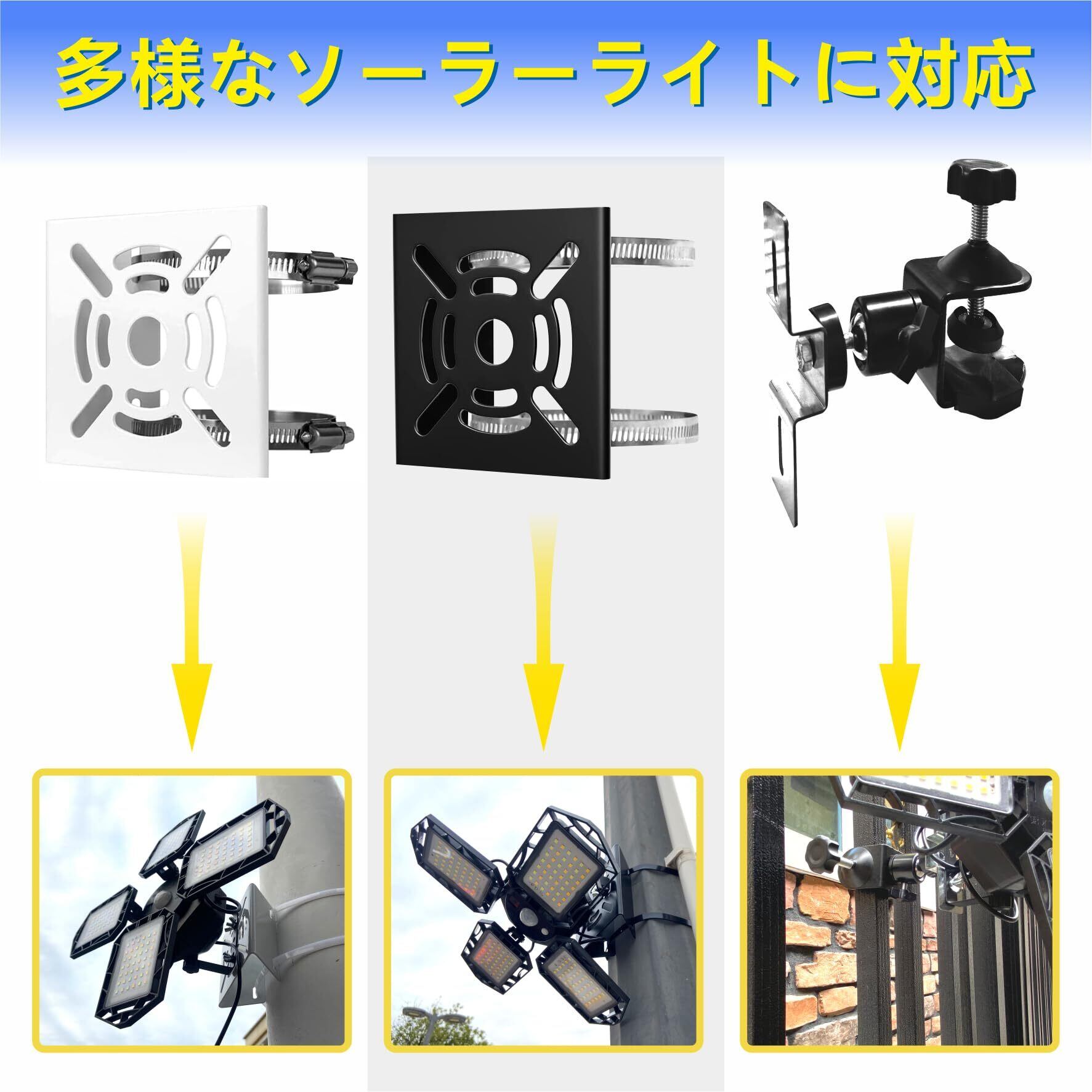 多様なソーラーライトに対応