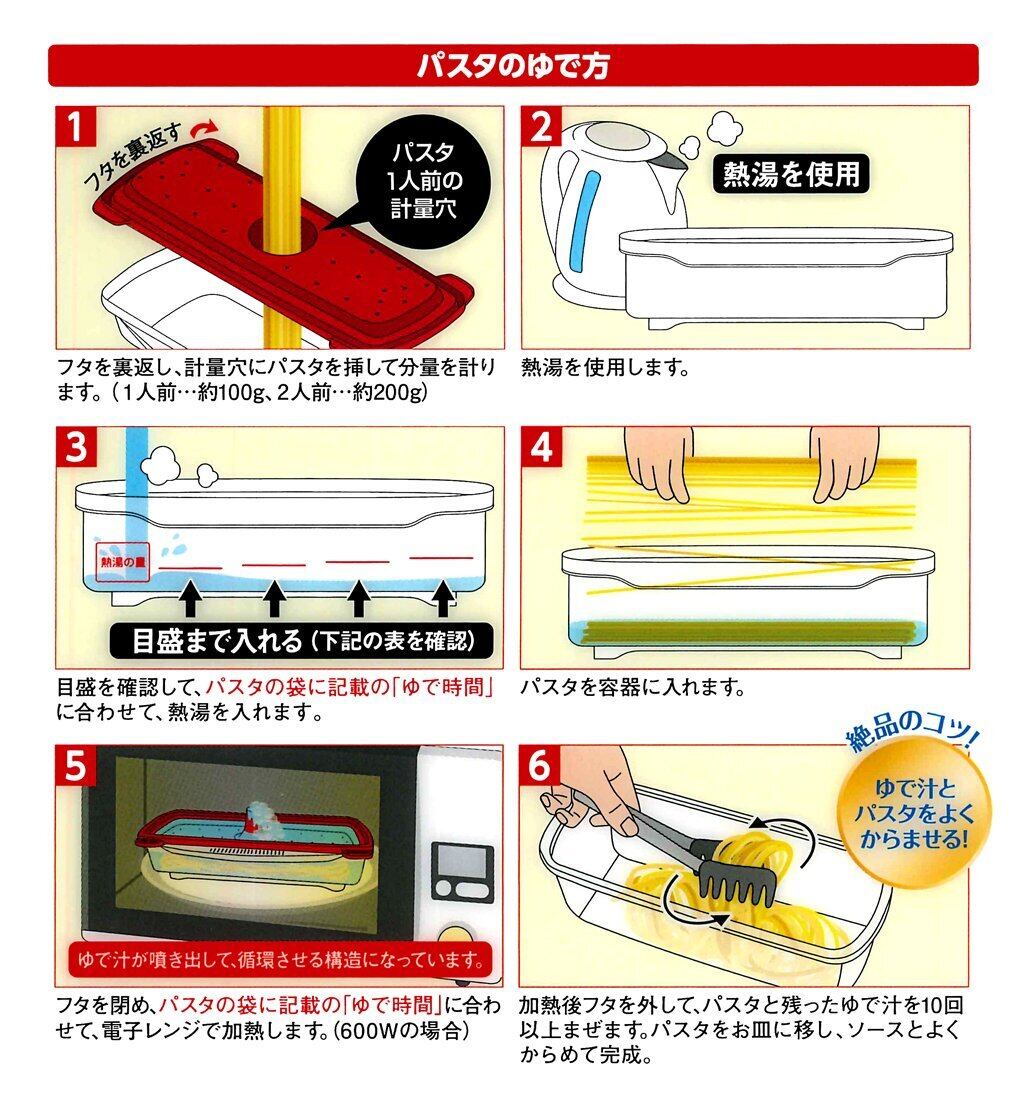 パスタのゆで方

1
フタを裏返す
パスタ 1人前の 計量穴
フタを裏返し、計量穴にパスタを挿して分量を計ります。（1人前…約100g、2人前…約200g）

2
熱湯を使用
熱湯を使用します。

3
熱湯の量
目盛まで入れる（下記の表を確認）
目盛を確認して、パスタの袋に記載の「ゆで時間」に合わせて、熱湯を入れます。

4
パスタを容器に入れます。

5
ゆで汁が噴き出して、循環させる構造になっています。
フタを閉め、パスタの袋に記載の「ゆで時間」に合わせて、電子レンジで加熱します。(600Wの場合)

6
絶品のコツ!
ゆで汁とパスタをよくからませる!
加熱後フタを外して、パスタと残ったゆで汁を10回以上まぜます。パスタをお皿に移し、ソースとよくからめて完成。