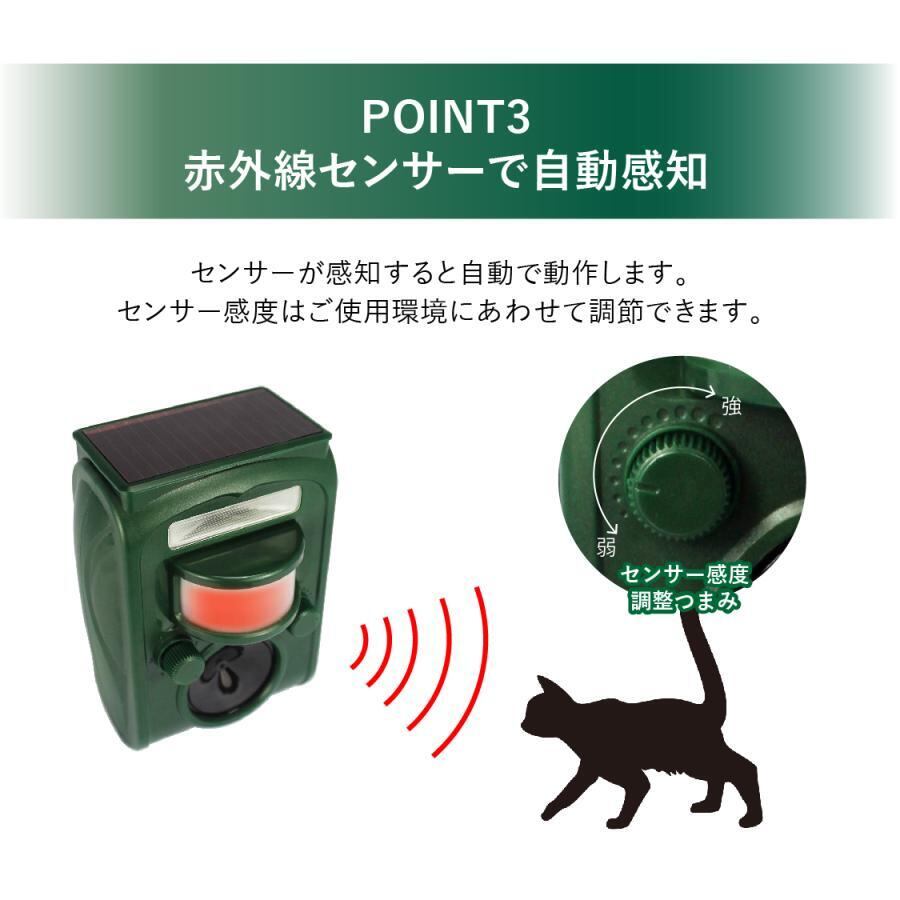 POINT3
赤外線センサーで自動感知

センサーが感知すると自動で動作します。
センサー感度はご使用環境にあわせて調節できます。

強
弱
センサー感度
調整つまみ