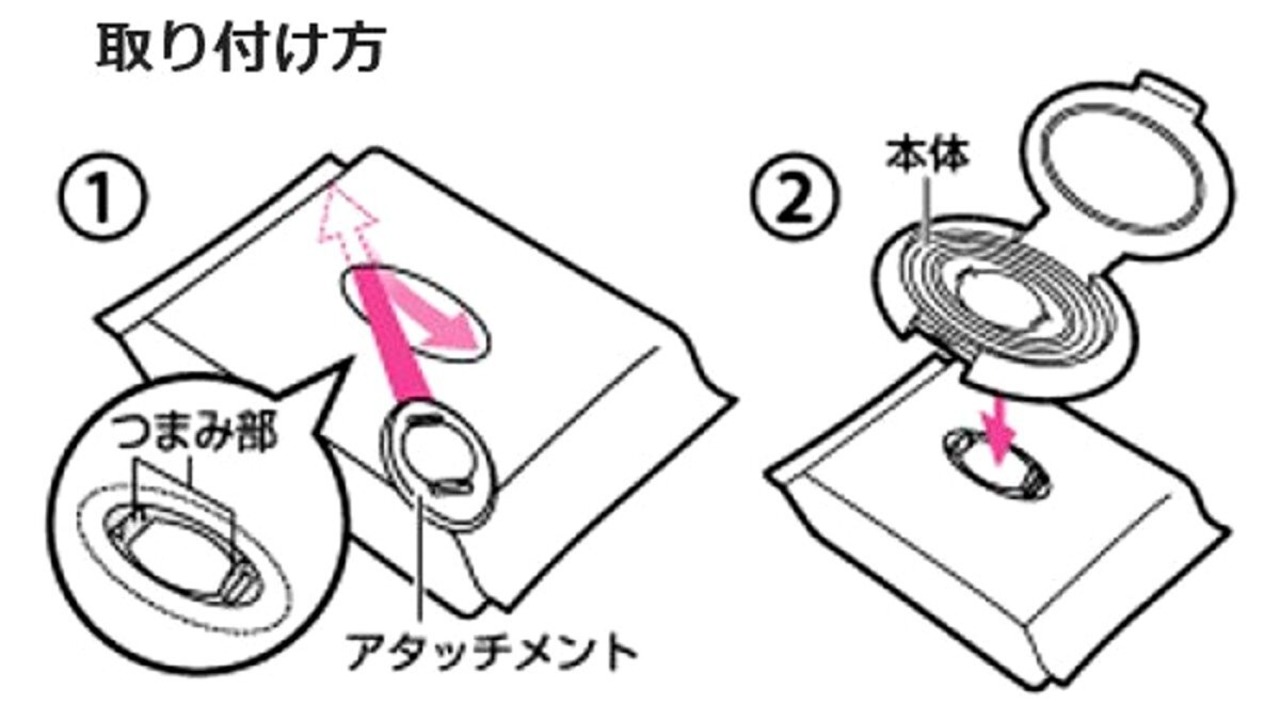 取り付け方

①

つまみ部

アタッチメント

②

本体