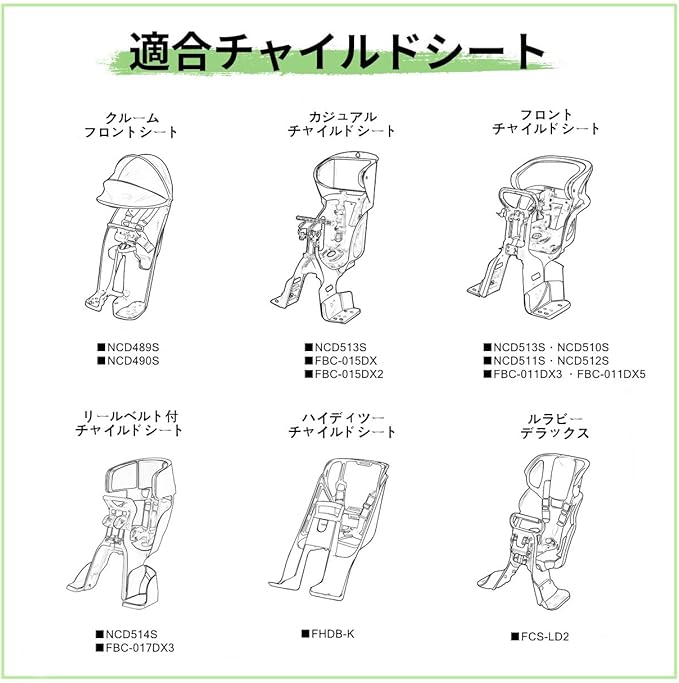 適合チャイルドシート

クルーム
フロントシート

■NCD489S
■NCD490S

カジュアル
チャイルドシート

■NCD513S
■FBC-015DX
■FBC-015DX2

フロント
チャイルドシート

■NCD513S・NCD510S
■NCD511S・NCD512S
■FBC-011DX3 ・FBC-011DX5

リールベルト付
チャイルドシート

■NCD514S
■FBC-017DX3

ハイディツー
チャイルドシート

■FHDB-K

ルラビー
デラックス

■FCS-LD2