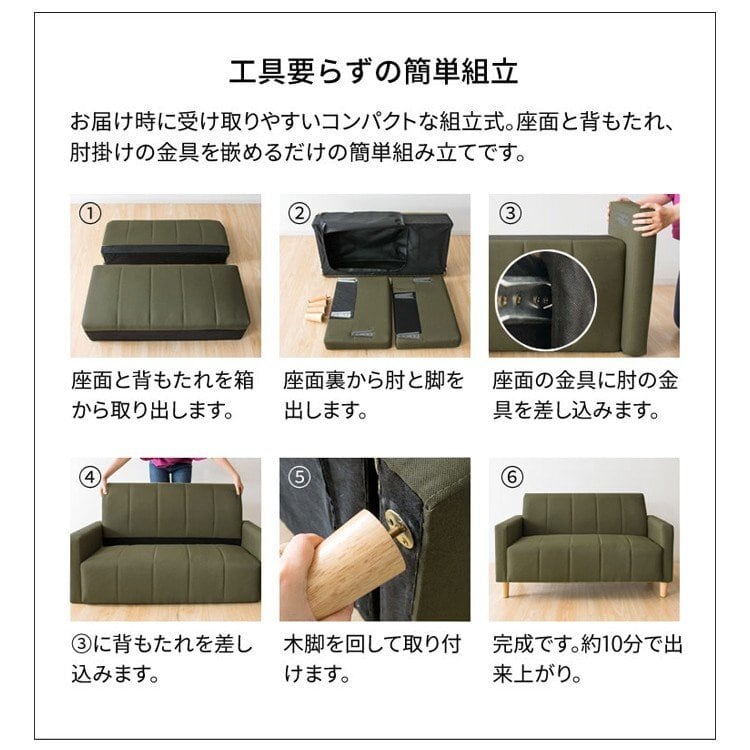 工具要らずの簡単組立

お届け時に受け取りやすいコンパクトな組立式。座面と背もたれ、肘掛けの金具を嵌めるだけの簡単組み立てです。

①

座面と背もたれを箱から取り出します。

②

座面裏から肘と脚を出します。

③

座面の金具に肘の金具を差し込みます。

④

③に背もたれを差し込みます。

⑤

木脚を回して取り付けます。

⑥

完成です。約10分で出来上がり。