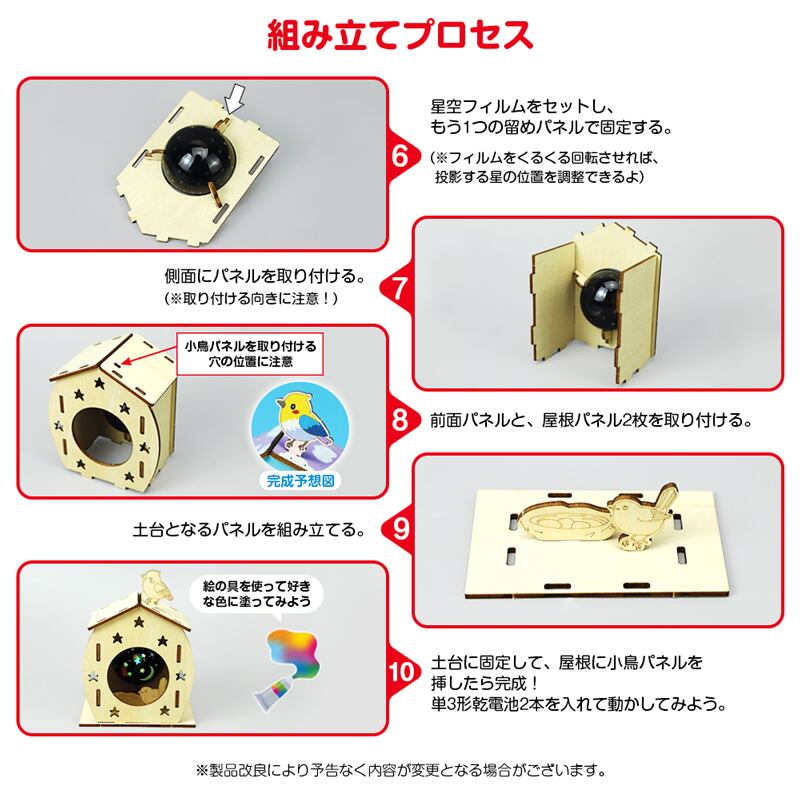 組み立てプロセス

6

星空フィルムをセットし、もう1つの留めパネルで固定する。
(※フィルムをくるくる回転させれば、投影する星の位置を調整できるよ)

7

側面にパネルを取り付ける。
(※取り付ける向きに注意！)

小鳥パネルを取り付ける穴の位置に注意

完成予想図

8

前面パネルと、屋根パネル2枚を取り付ける。

9

土台となるパネルを組み立てる。

絵の具を使って好きな色に塗ってみよう

10

土台に固定して、屋根に小鳥パネルを挿したら完成！
単3形乾電池2本を入れて動かしてみよう。

※製品改良により予告なく内容が変更となる場合がございます。