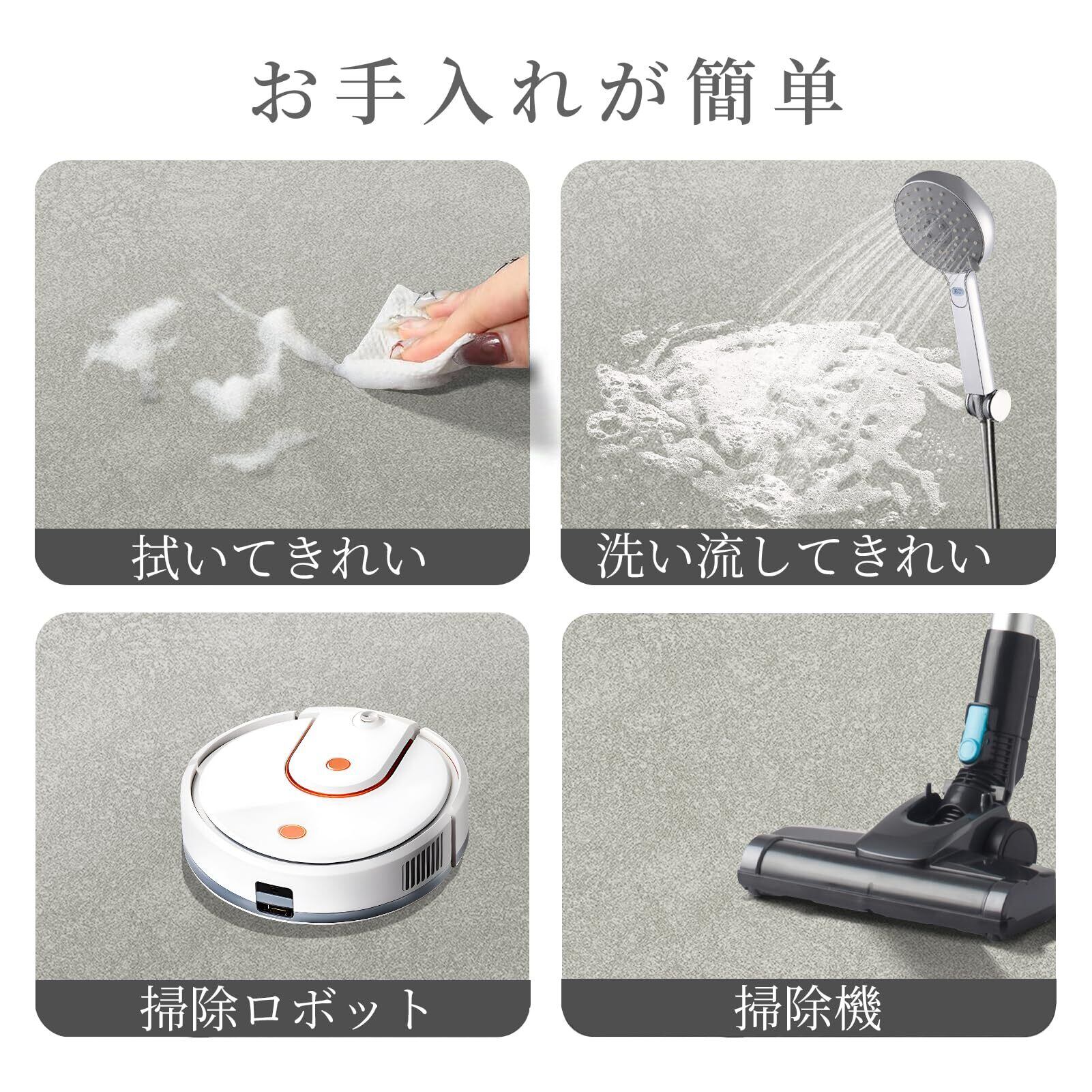 お手入れが簡単

拭いてきれい

洗い流してきれい

掃除ロボット

掃除機