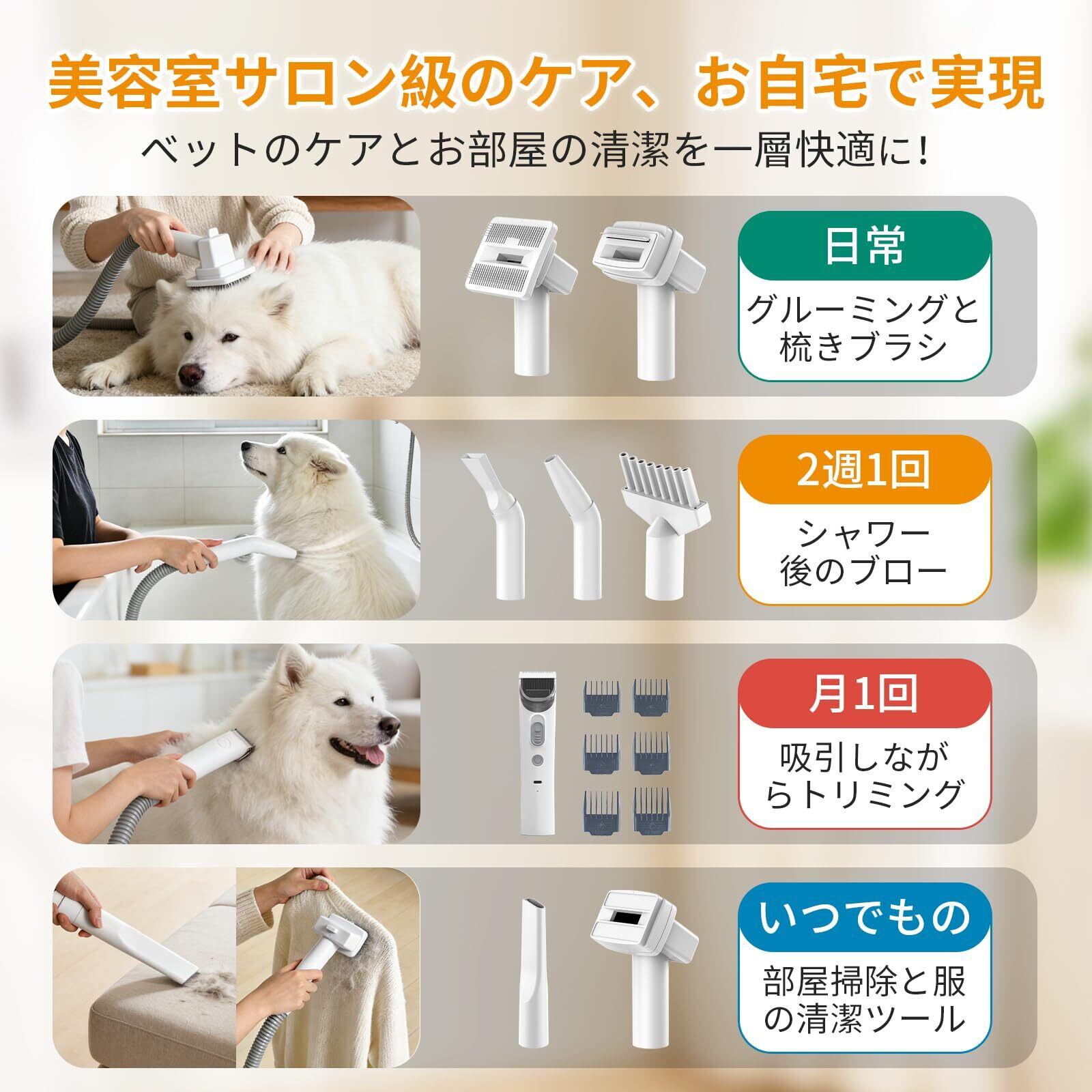 美容室サロン級のケア、お自宅で実現

ベットのケアとお部屋の清潔を一層快適に!

日常

グルーミングと梳きブラシ

2週1回

シャワー後のブロー

月1回

吸引しながらトリミング

いつでもの

部屋掃除と服の清潔ツール